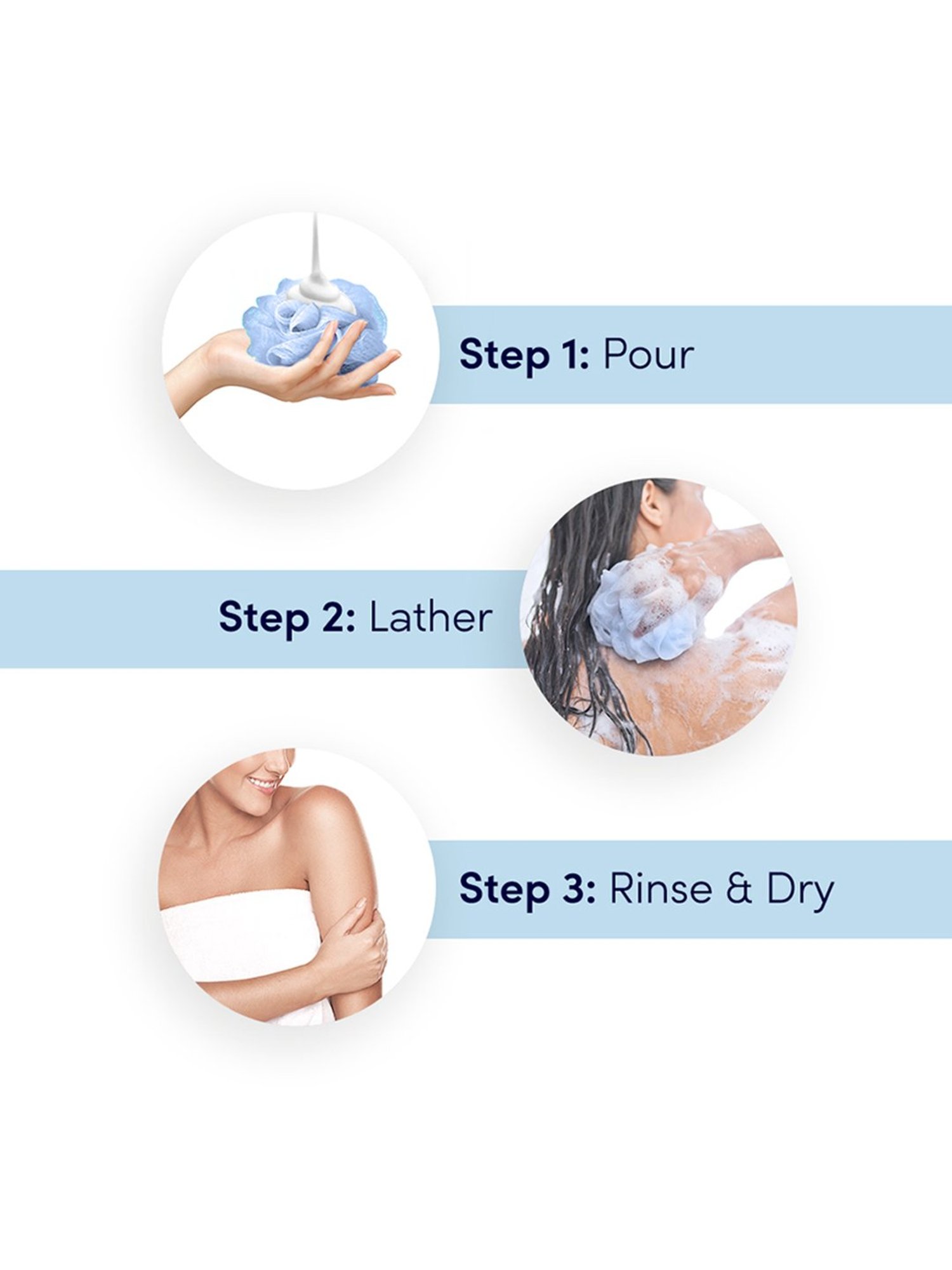 Step 1: Pour

Step 2: Lather

Step 3: Rinse & Dry