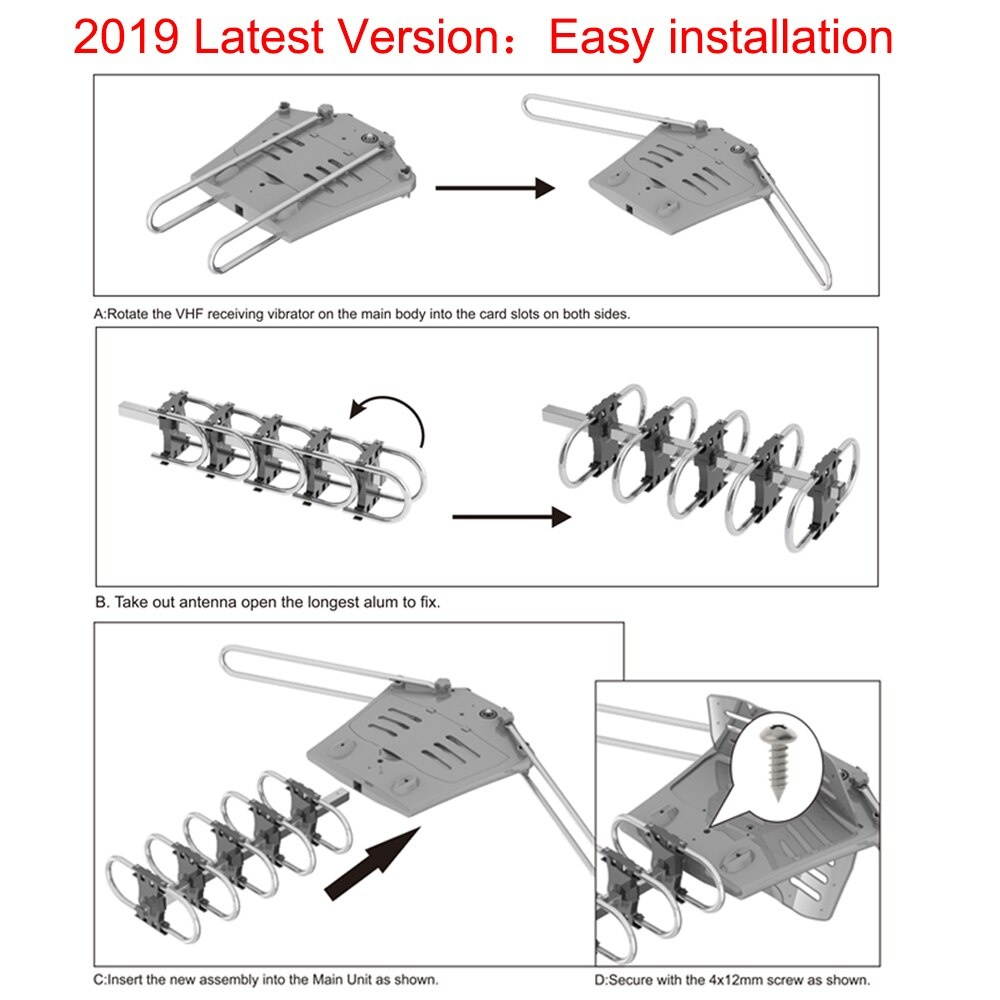 2019 Latest Version：Easy installation

A:Rotate the VHF receiving vibrator on the main body into the card slots on both sides.

B. Take out antenna open the longest alum to fix.

C:Insert the new assembly into the Main Unit as shown.

D:Secure with the 4x12mm screw as shown.