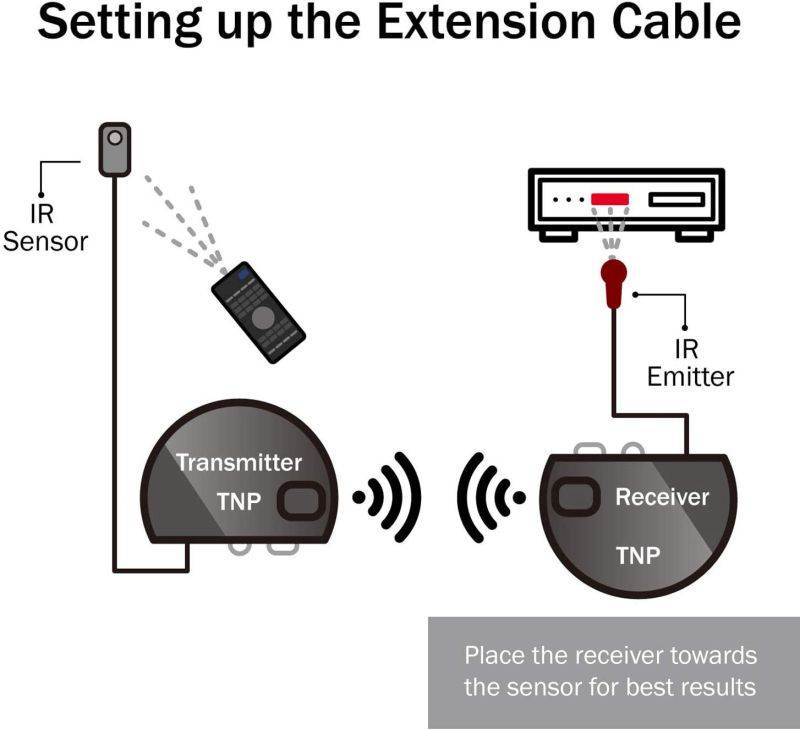 Setting up the Extension Cable

IR Sensor

IR Emitter

Transmitter
TNP

Receiver
TNP

Place the receiver towards the sensor for best results