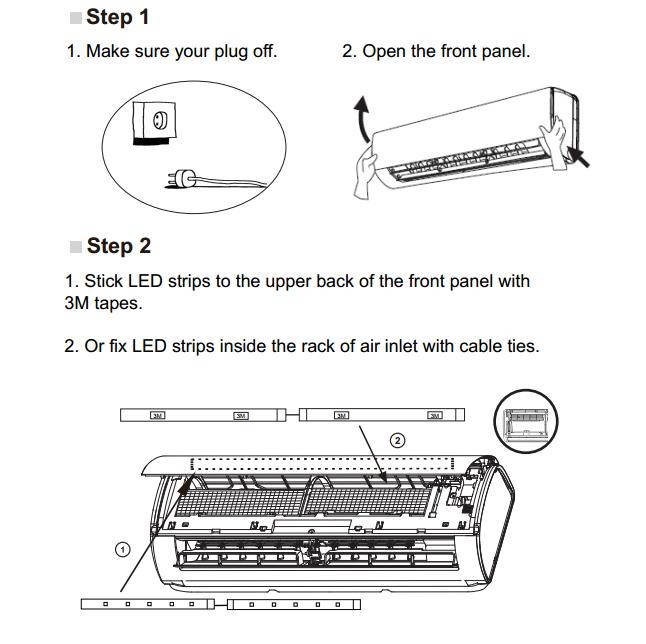 Step 1

1. Make sure your plug off.

2. Open the front panel.

Step 2

1. Stick LED strips to the upper back of the front panel with 3M tapes.

2. Or fix LED strips inside the rack of air inlet with cable ties.

3M 3M 3M 3M

②

①