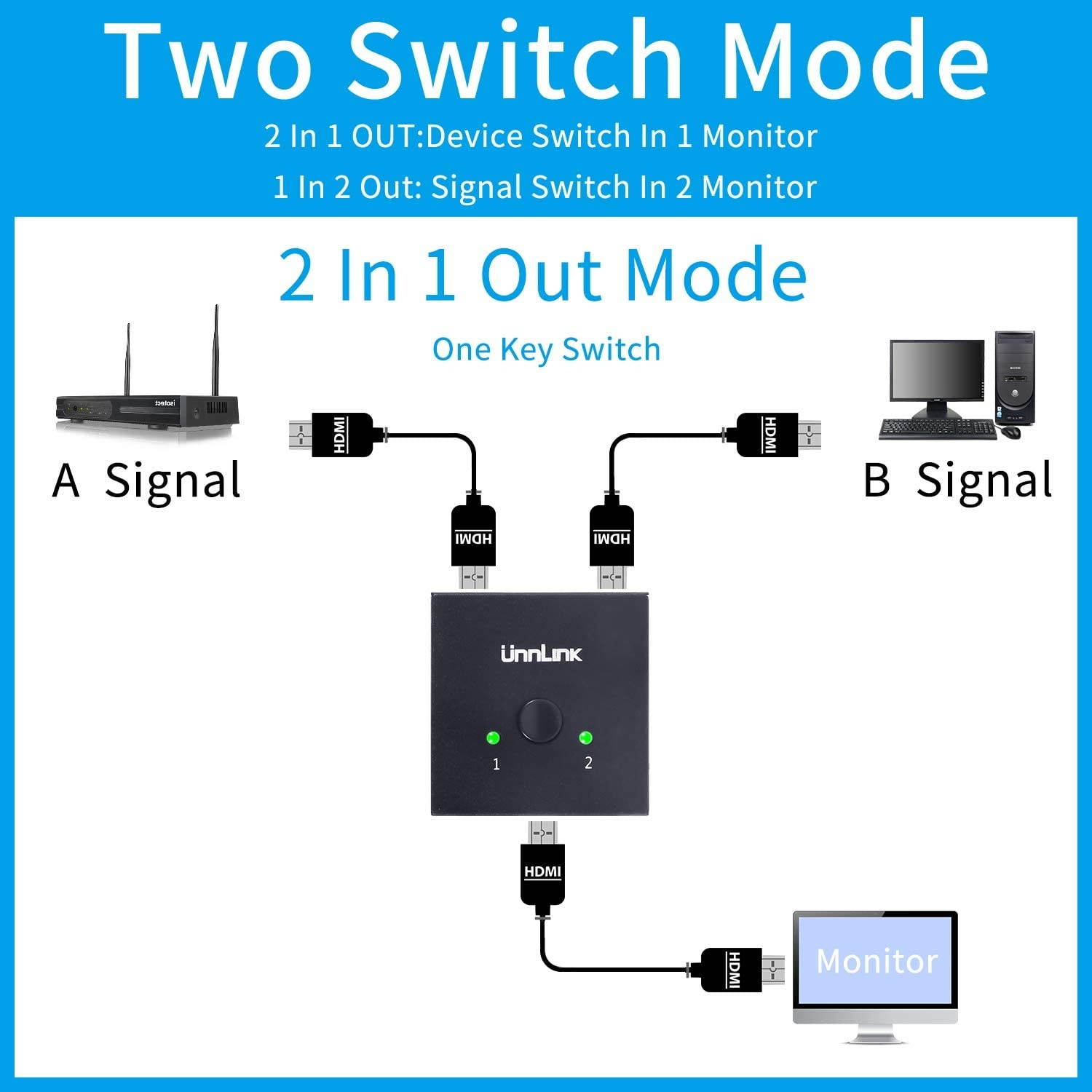 Two Switch Mode

2 In 1 OUT:Device Switch In 1 Monitor

1 In 2 Out: Signal Switch In 2 Monitor

2 In 1 Out Mode

One Key Switch

isotect

A Signal

HDMI

HDMI

B Signal

HDMI

HDMI

UnnLink

1

2

HDMI

HDMI

Monitor