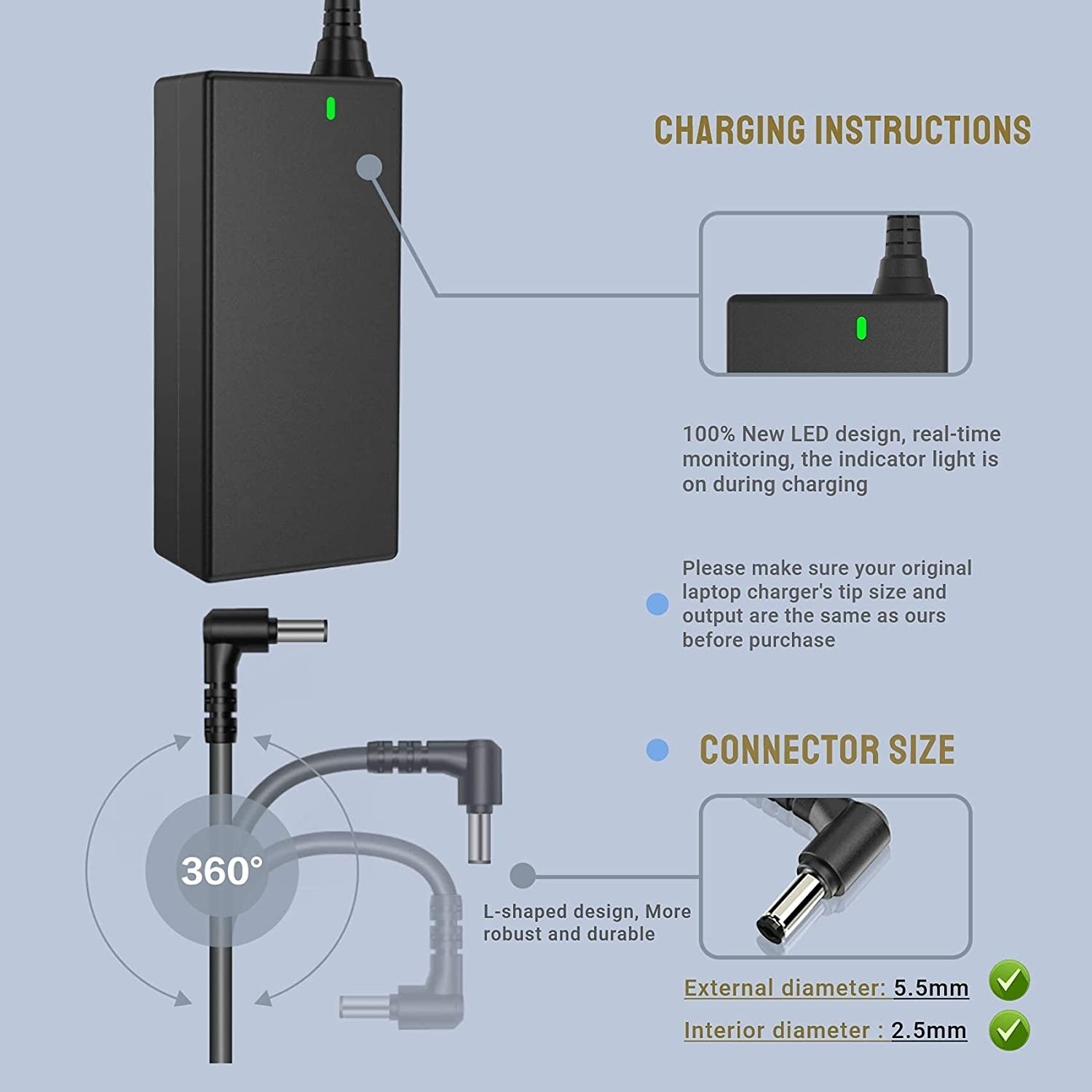 CHARGING INSTRUCTIONS

100% New LED design, real-time monitoring, the indicator light is on during charging

Please make sure your original laptop charger's tip size and output are the same as ours before purchase

CONNECTOR SIZE

360°

L-shaped design, More robust and durable

External diameter: 5.5mm

Interior diameter : 2.5mm