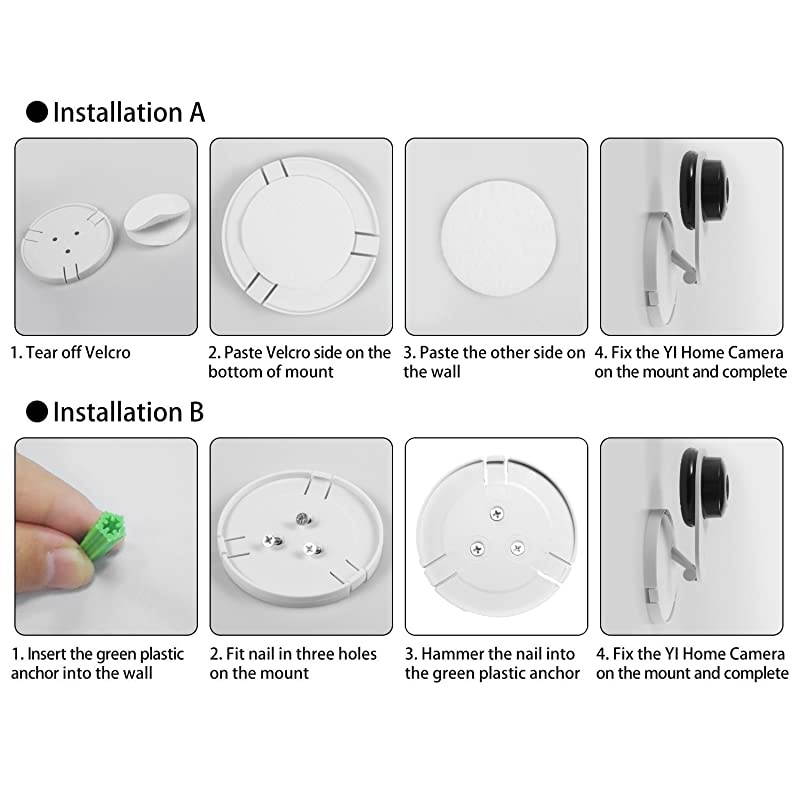 ●Installation A

1. Tear off Velcro

2. Paste Velcro side on the bottom of mount

3. Paste the other side on the wall

4. Fix the YI Home Camera on the mount and complete

●Installation B

1. Insert the green plastic anchor into the wall

2. Fit nail in three holes on the mount

3. Hammer the nail into the green plastic anchor

4. Fix the YI Home Camera on the mount and complete