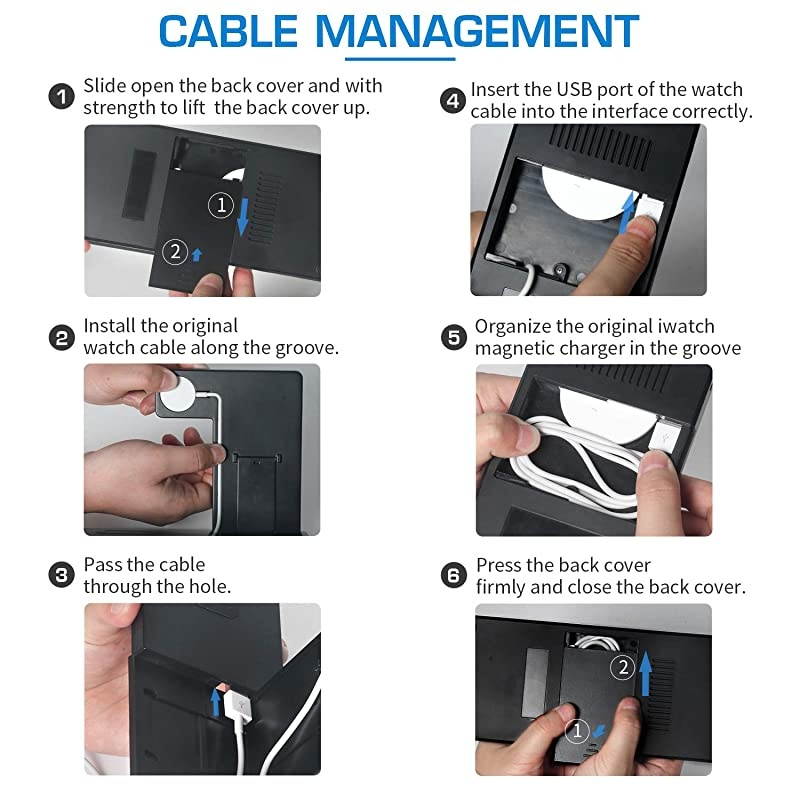 CABLE MANAGEMENT

1 Slide open the back cover and with strength to lift the back cover up.

① ②

2 Install the original watch cable along the groove.

3 Pass the cable through the hole.

4 Insert the USB port of the watch cable into the interface correctly.

5 Organize the original iwatch magnetic charger in the groove

6 Press the back cover firmly and close the back cover.

② ①