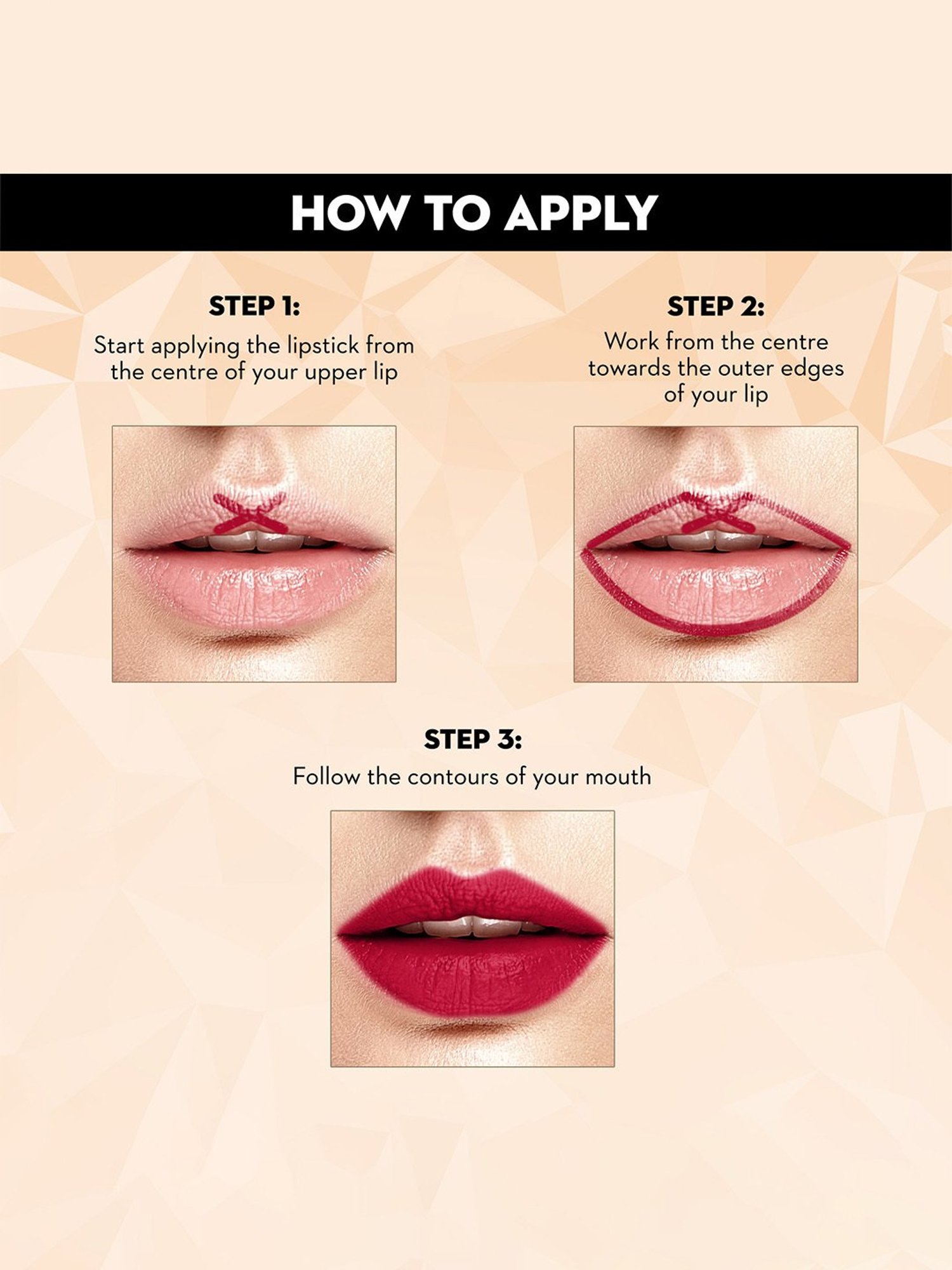 HOW TO APPLY

STEP 1:
Start applying the lipstick from the centre of your upper lip

STEP 2:
Work from the centre towards the outer edges of your lip

STEP 3:
Follow the contours of your mouth