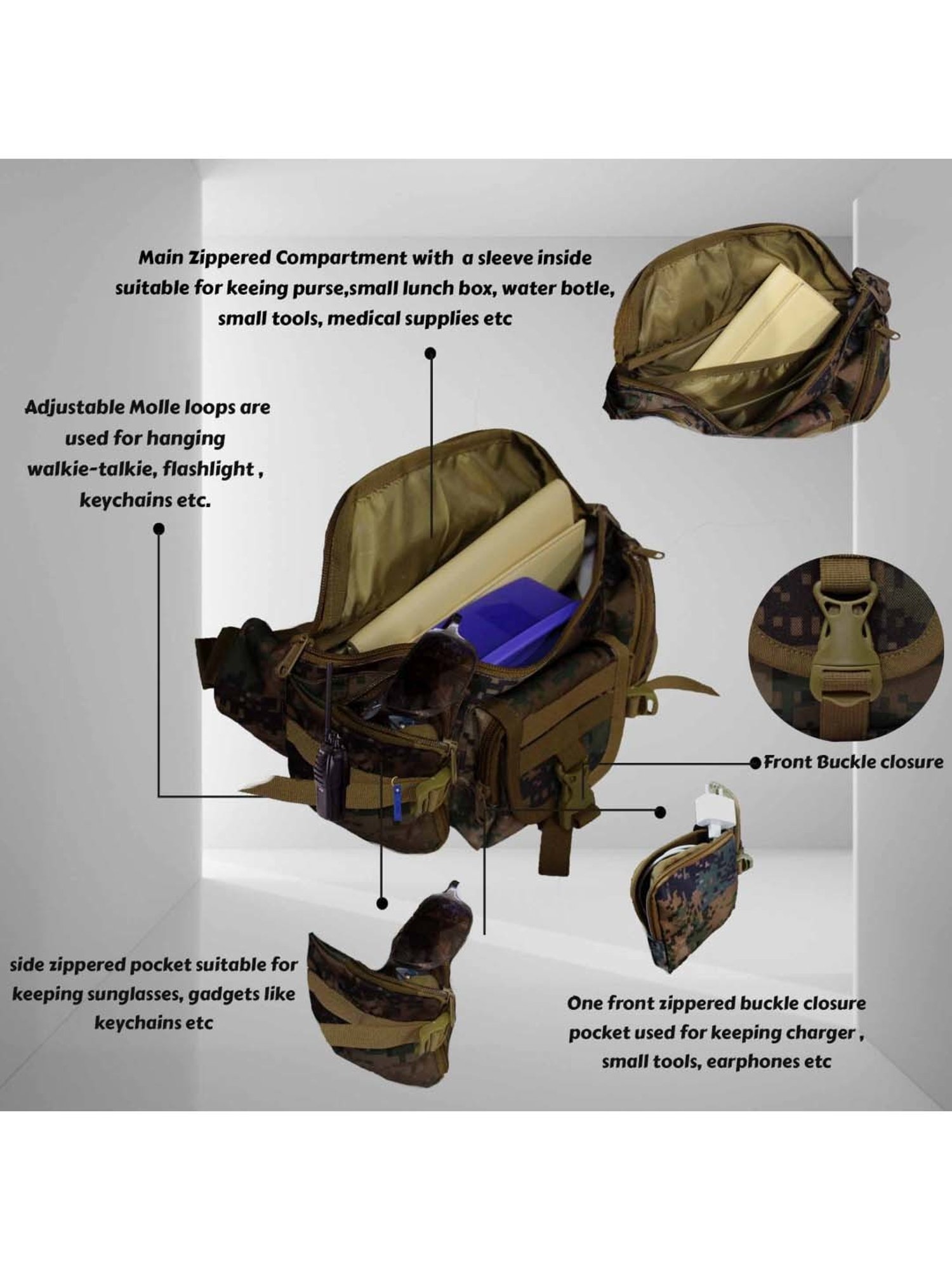 Main Zippered Compartment with a sleeve inside suitable for keeing purse,small lunch box, water botle, small tools, medical supplies etc

Adjustable Molle loops are used for hanging walkie-talkie, flashlight , keychains etc.

Front Buckle closure

side zippered pocket suitable for keeping sunglasses, gadgets like keychains etc

One front zippered buckle closure pocket used for keeping charger , small tools, earphones etc