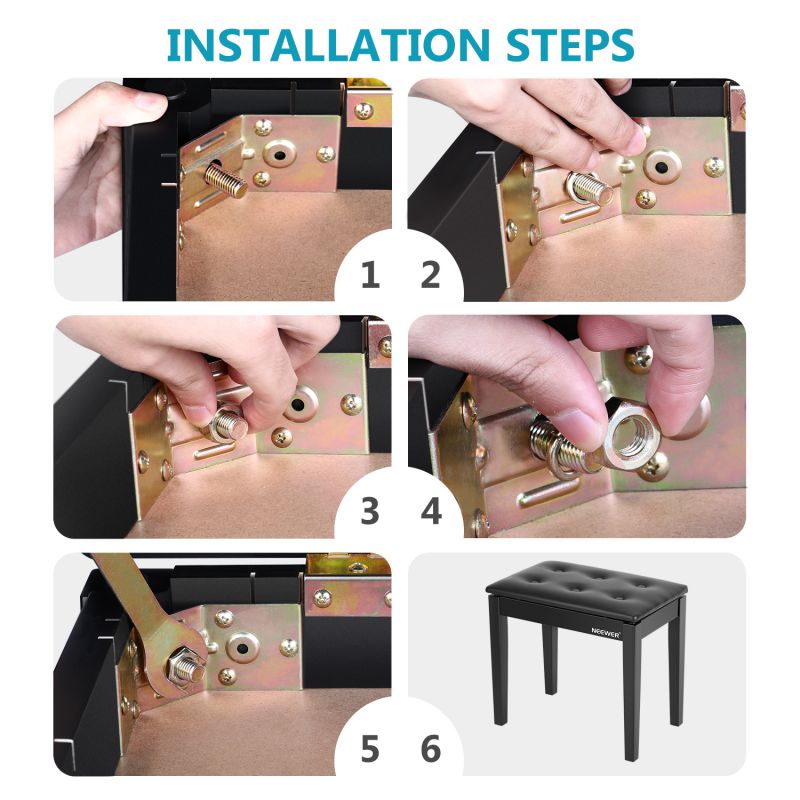 INSTALLATION STEPS

1

2

3

4

5

6

NEEWER