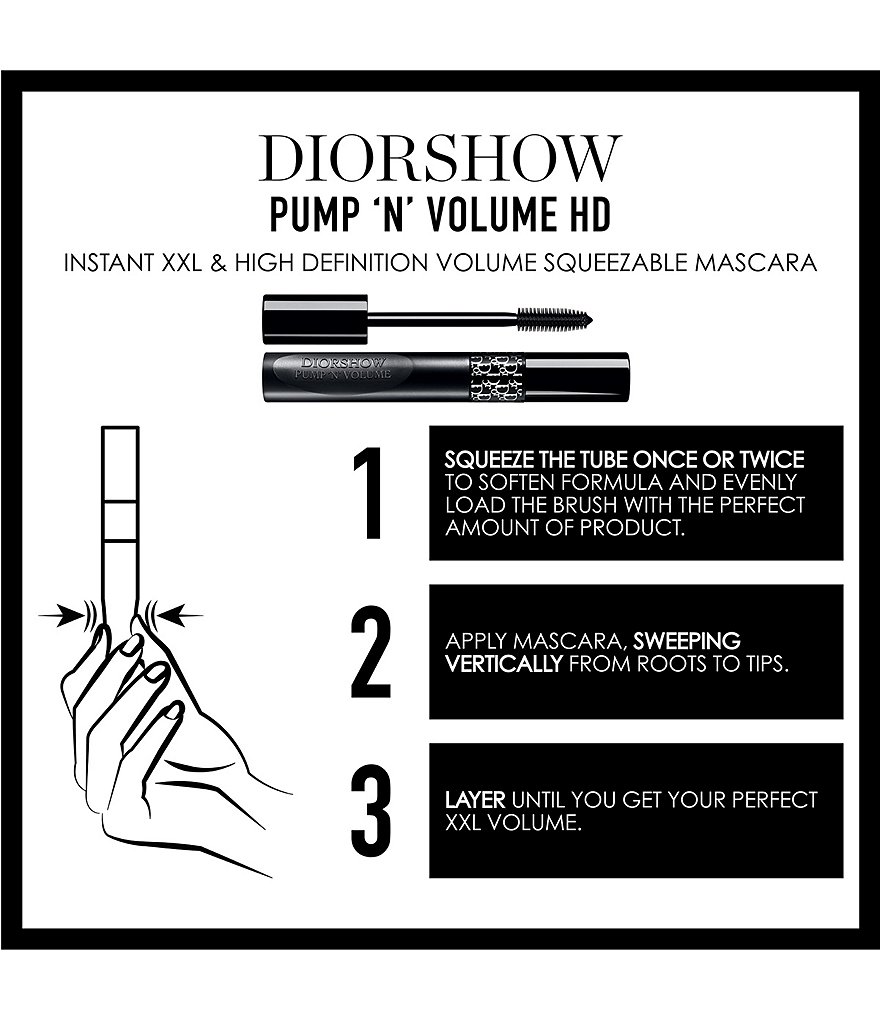 DIORSHOW
PUMP 'N' VOLUME HD

INSTANT XXL & HIGH DEFINITION VOLUME SQUEEZABLE MASCARA

DIORSHOW
PUMP 'N' VOLUME

1

SQUEEZE THE TUBE ONCE OR TWICE TO SOFTEN FORMULA AND EVENLY LOAD THE BRUSH WITH THE PERFECT AMOUNT OF PRODUCT.

2

APPLY MASCARA, SWEEPING VERTICALLY FROM ROOTS TO TIPS.

3

LAYER UNTIL YOU GET YOUR PERFECT XXL VOLUME.