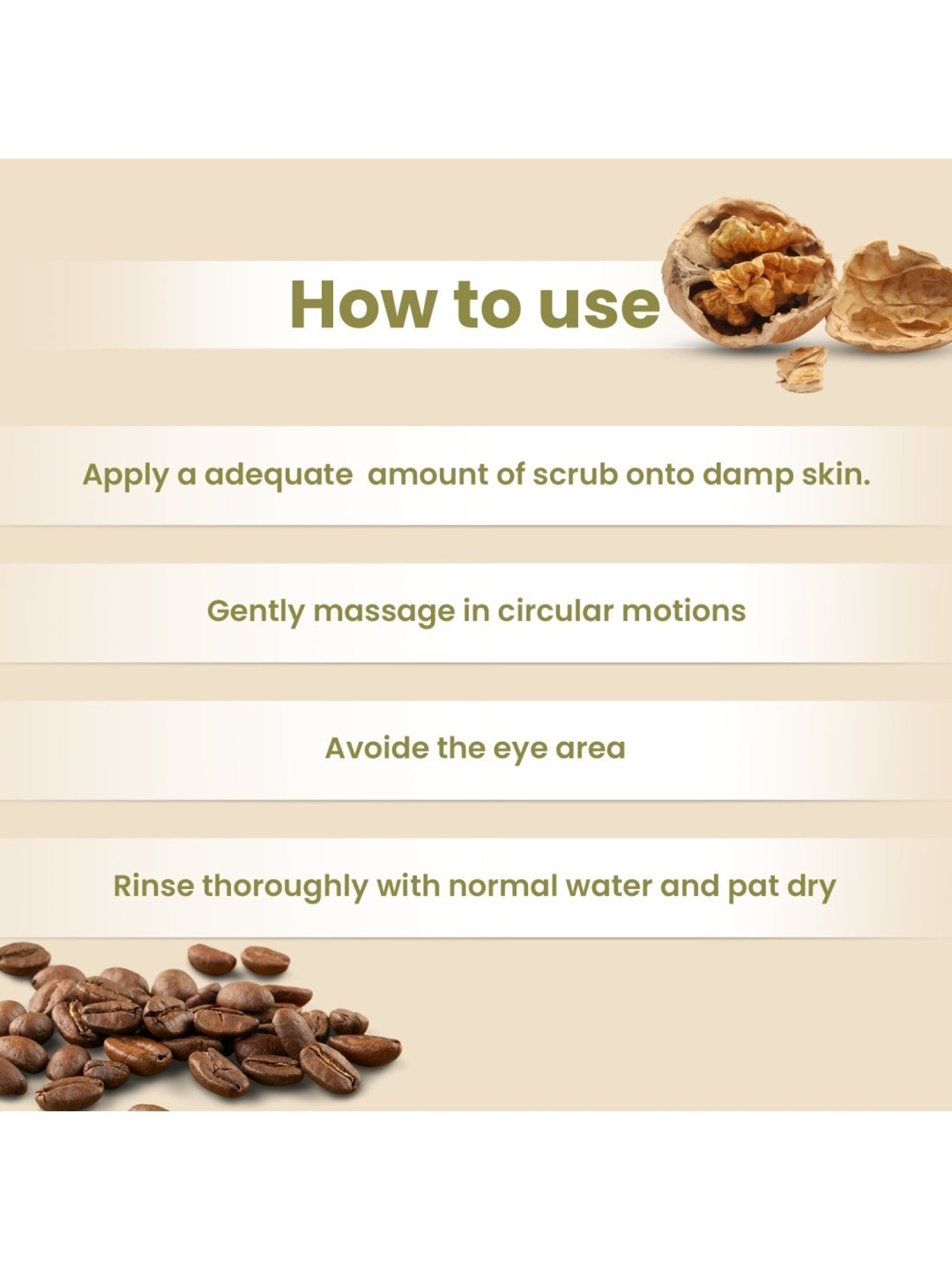 How to use

Apply a adequate amount of scrub onto damp skin.

Gently massage in circular motions

Avoide the eye area

Rinse thoroughly with normal water and pat dry