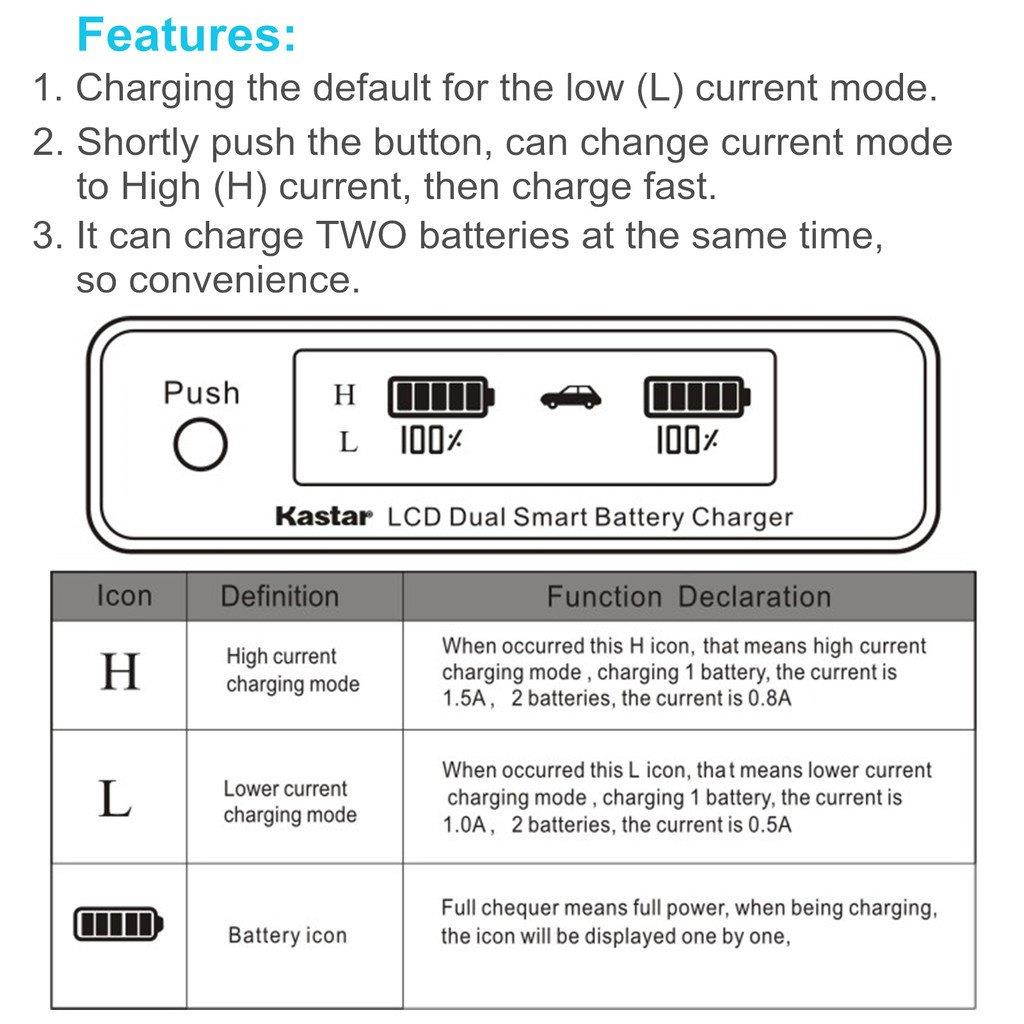 Features:

1. Charging the default for the low (L) current mode.
2. Shortly push the button, can change current mode to High (H) current, then charge fast.
3. It can charge TWO batteries at the same time, so convenience.

Push

H
L 100%

100%

Kastar LCD Dual Smart Battery Charger

| Icon | Definition | Function Declaration |
|---|---|---|
| H | High current charging mode | When occurred this H icon, that means high current charging mode , charging 1 battery, the current is 1.5A, 2 batteries, the current is 0.8A |
| L | Lower current charging mode | When occurred this L icon, that means lower current charging mode , charging 1 battery, the current is 1.0A, 2 batteries, the current is 0.5A |
|  | Battery icon | Full chequer means full power, when being charging, the icon will be displayed one by one, |