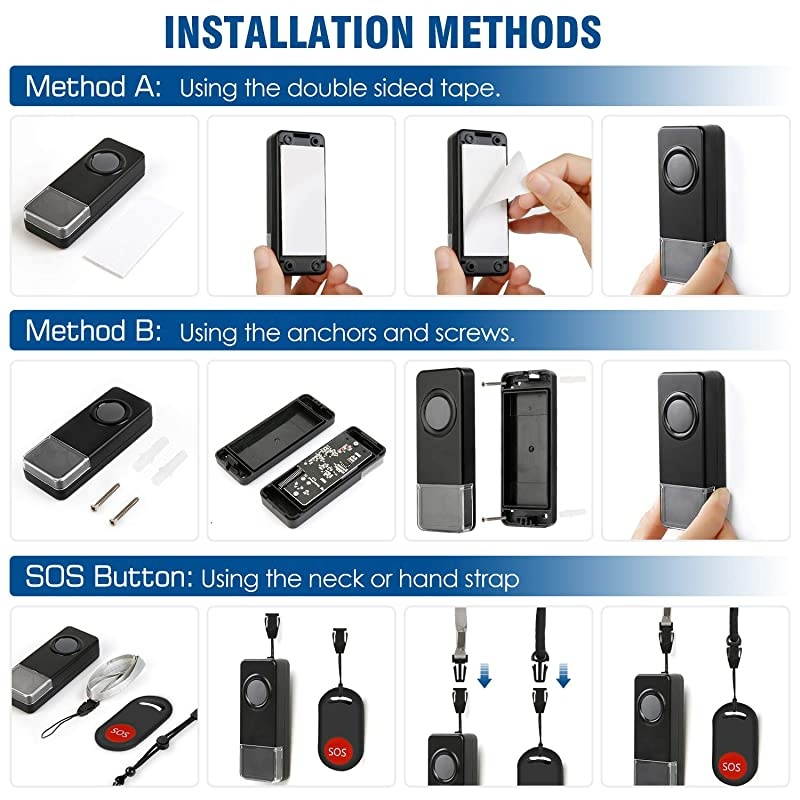 INSTALLATION METHODS

Method A: Using the double sided tape.

Method B: Using the anchors and screws.

SOS Button: Using the neck or hand strap

SOS

SOS

SOS