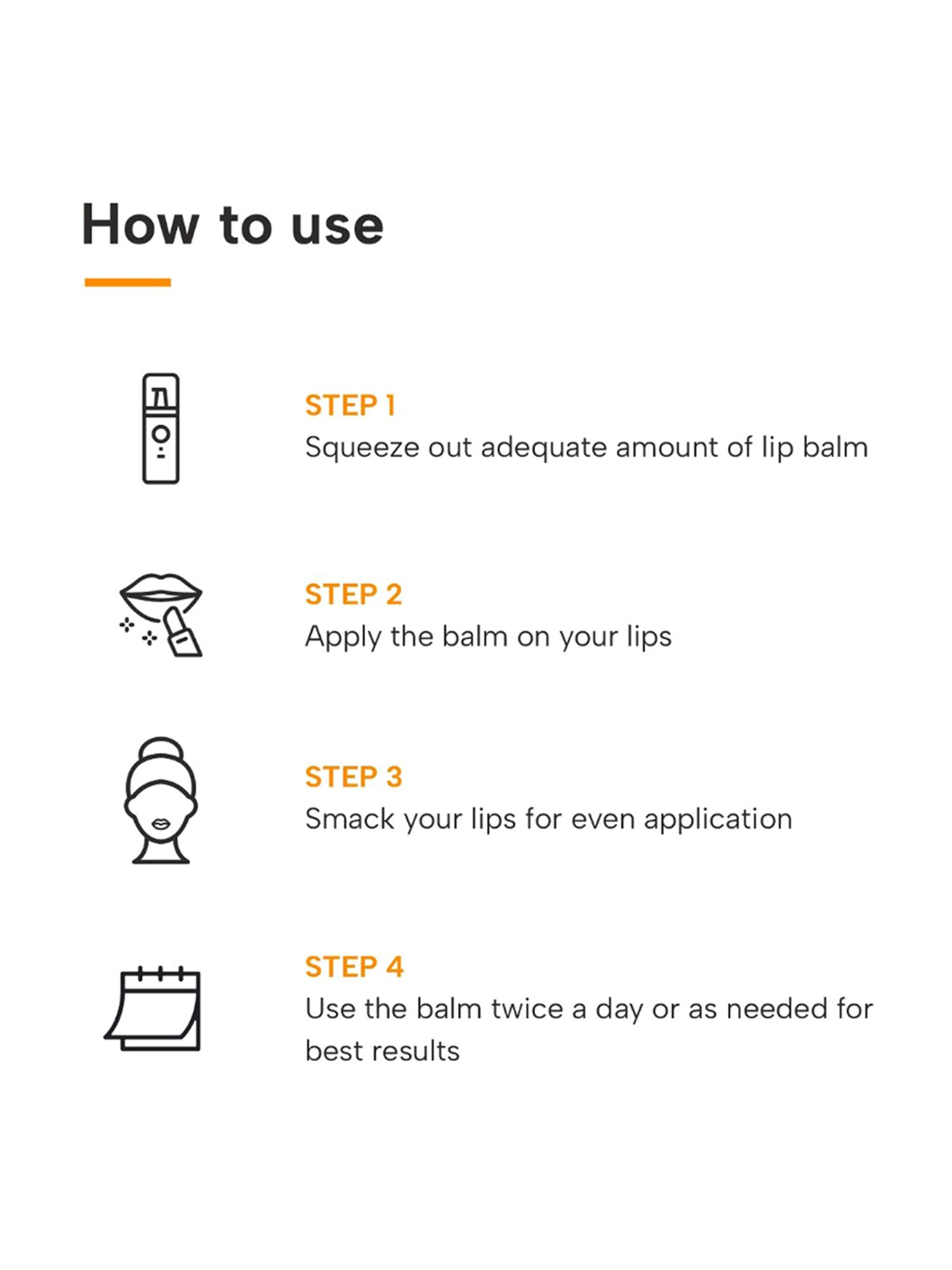 How to use

STEP 1
Squeeze out adequate amount of lip balm

STEP 2
Apply the balm on your lips

STEP 3
Smack your lips for even application

STEP 4
Use the balm twice a day or as needed for best results