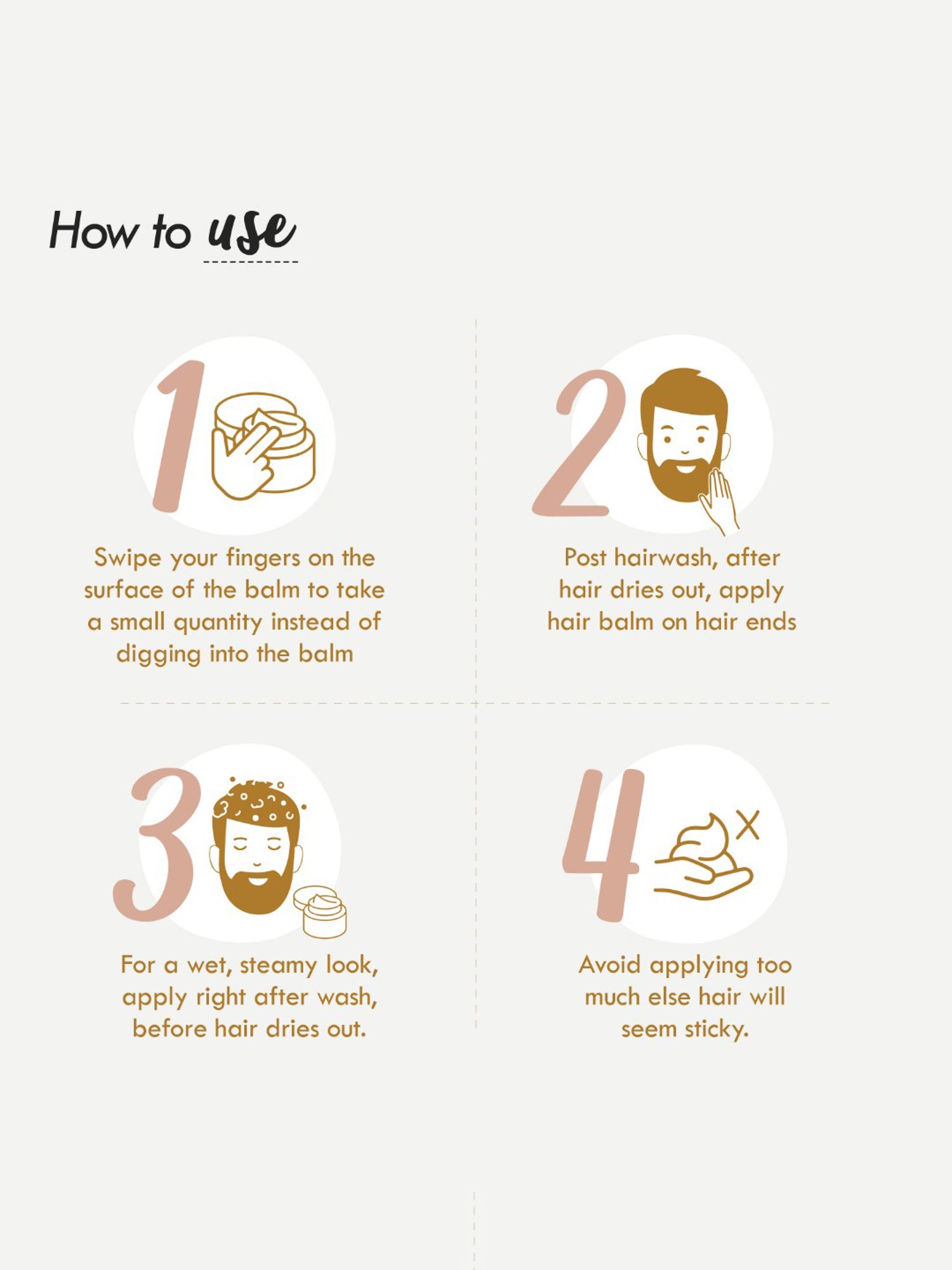 How to use

1

Swipe your fingers on the surface of the balm to take a small quantity instead of digging into the balm

2

Post hairwash, after hair dries out, apply hair balm on hair ends

3

For a wet, steamy look, apply right after wash, before hair dries out.

4

Avoid applying too much else hair will seem sticky.