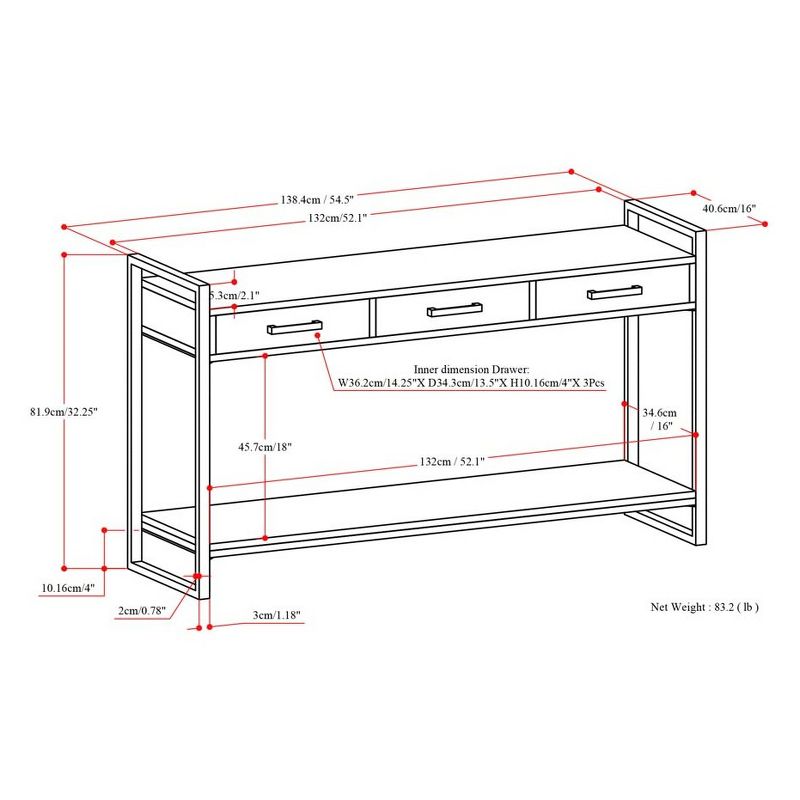 138.4cm / 54.5"

132cm/52.1"

40.6cm/16"

5.3cm/2.1"

81.9cm/32.25"

Inner dimension Drawer:
W36.2cm/14.25"X D34.3cm/13.5"X H10.16cm/4"X 3Pcs

34.6cm / 16"

45.7cm/18"

132cm / 52.1"

10.16cm/4"

2cm/0.78"

3cm/1.18"

Net Weight : 83.2 ( lb )