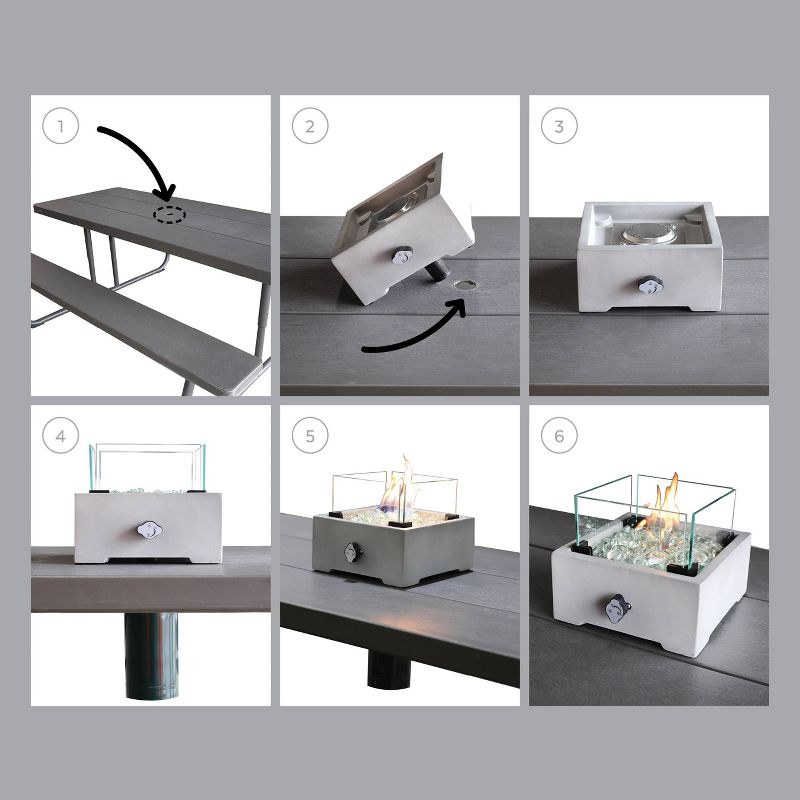 1

2

3

4

5

6