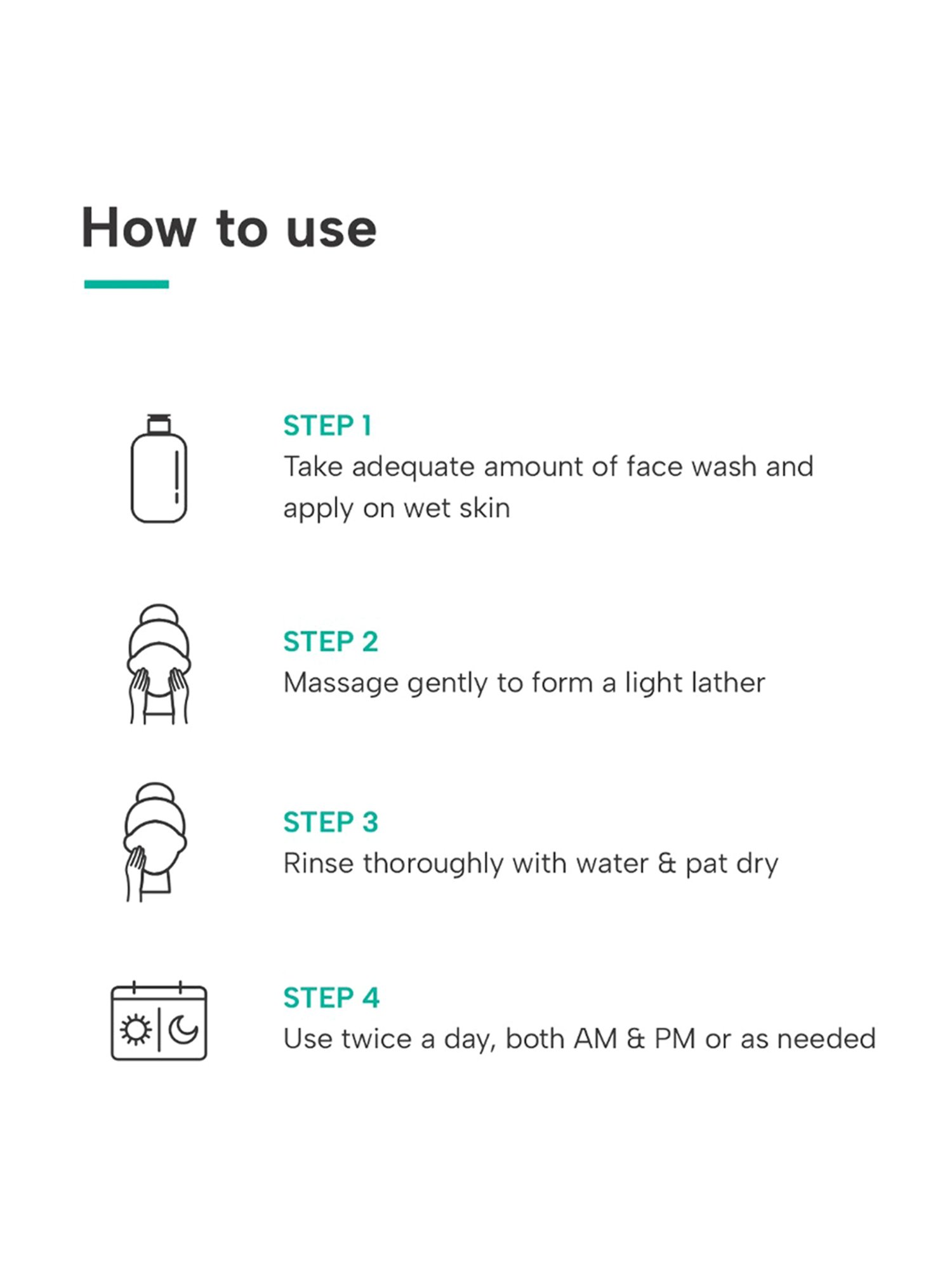 How to use

STEP 1
Take adequate amount of face wash and apply on wet skin

STEP 2
Massage gently to form a light lather

STEP 3
Rinse thoroughly with water & pat dry

STEP 4
Use twice a day, both AM & PM or as needed