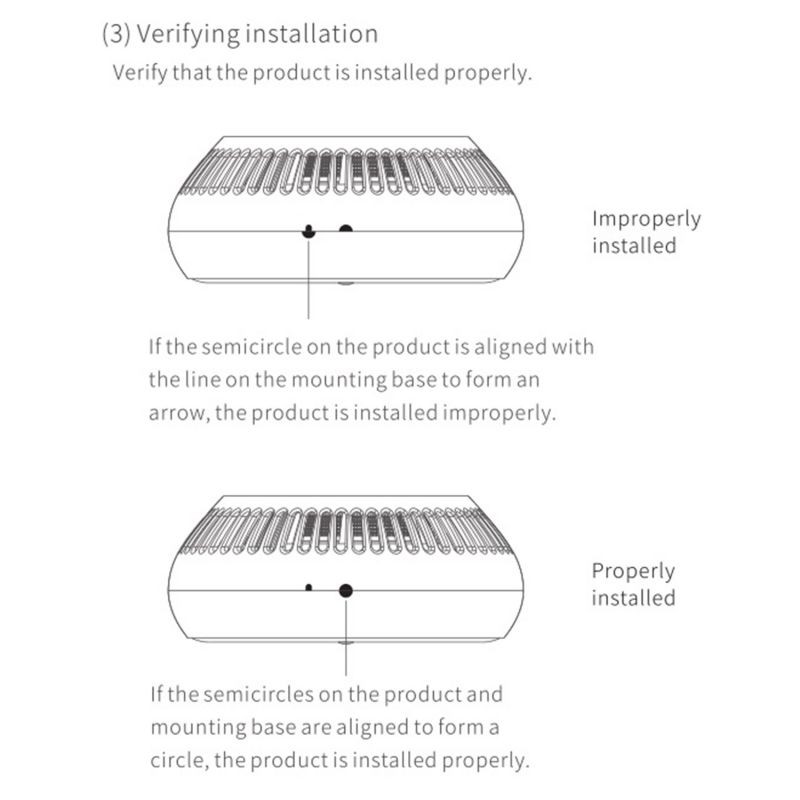 (3) Verifying installation

Verify that the product is installed properly.

Improperly installed

If the semicircle on the product is aligned with the line on the mounting base to form an arrow, the product is installed improperly.

Properly installed

If the semicircles on the product and mounting base are aligned to form a circle, the product is installed properly.