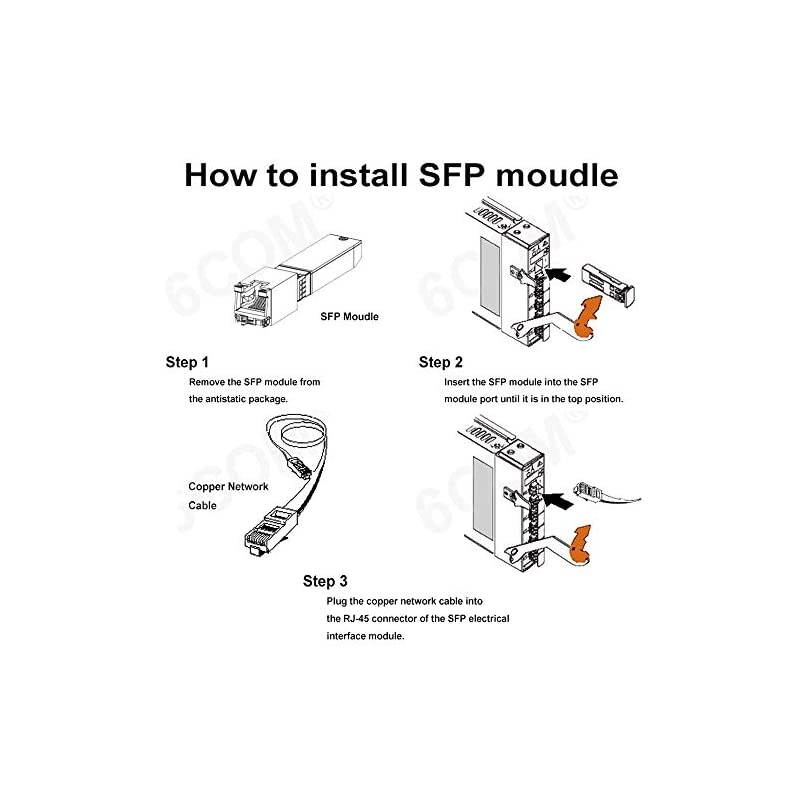 How to install SFP moudle

6COM®

SFP Moudle

6COM®

Step 1

Remove the SFP module from the antistatic package.

Step 2

Insert the SFP module into the SFP module port until it is in the top position.

6COM®

Copper Network Cable

6COM®

Step 3

Plug the copper network cable into the RJ-45 connector of the SFP electrical interface module.