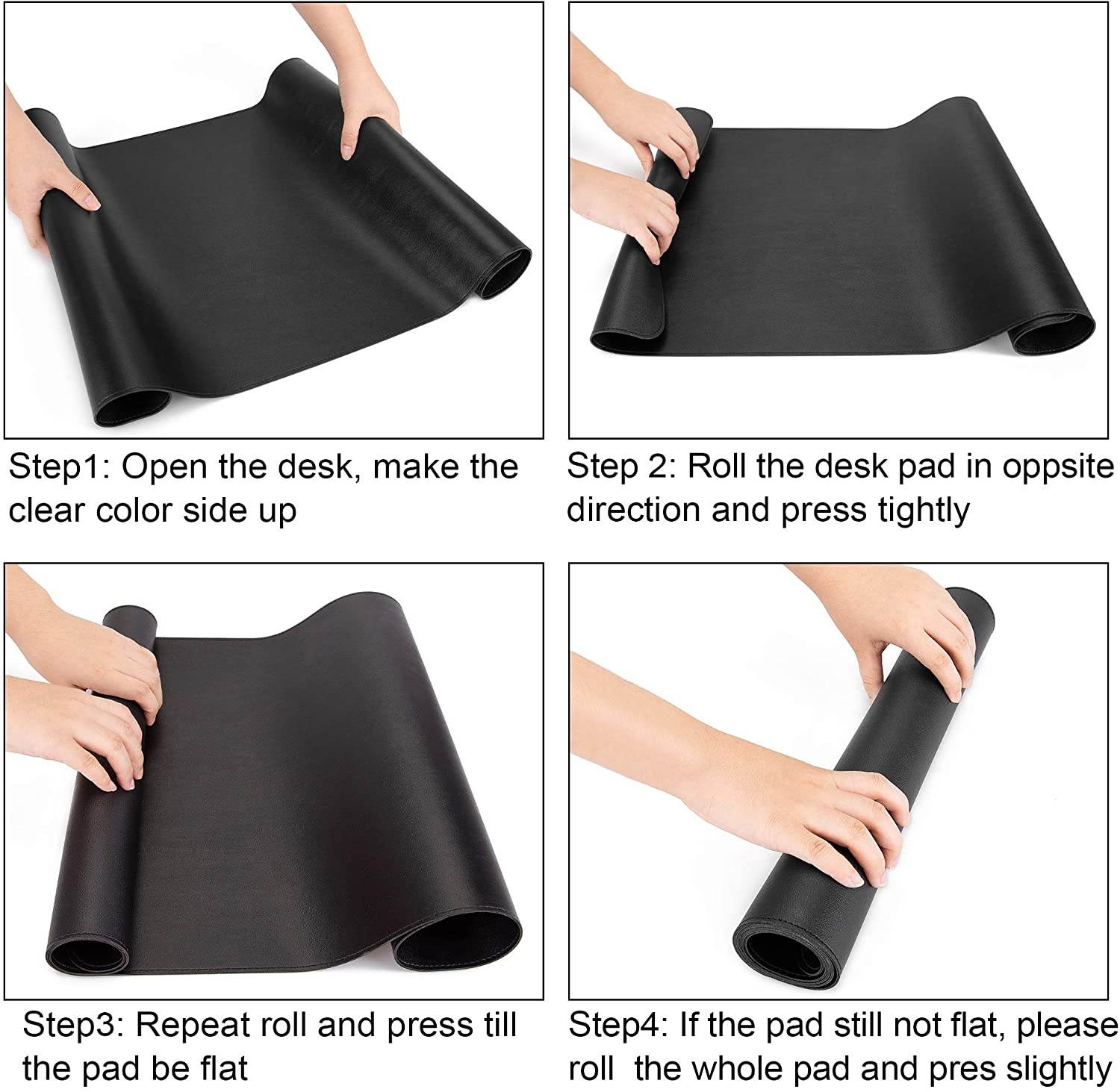 Step1: Open the desk, make the clear color side up

Step 2: Roll the desk pad in oppsite direction and press tightly

Step3: Repeat roll and press till the pad be flat

Step4: If the pad still not flat, please roll the whole pad and pres slightly