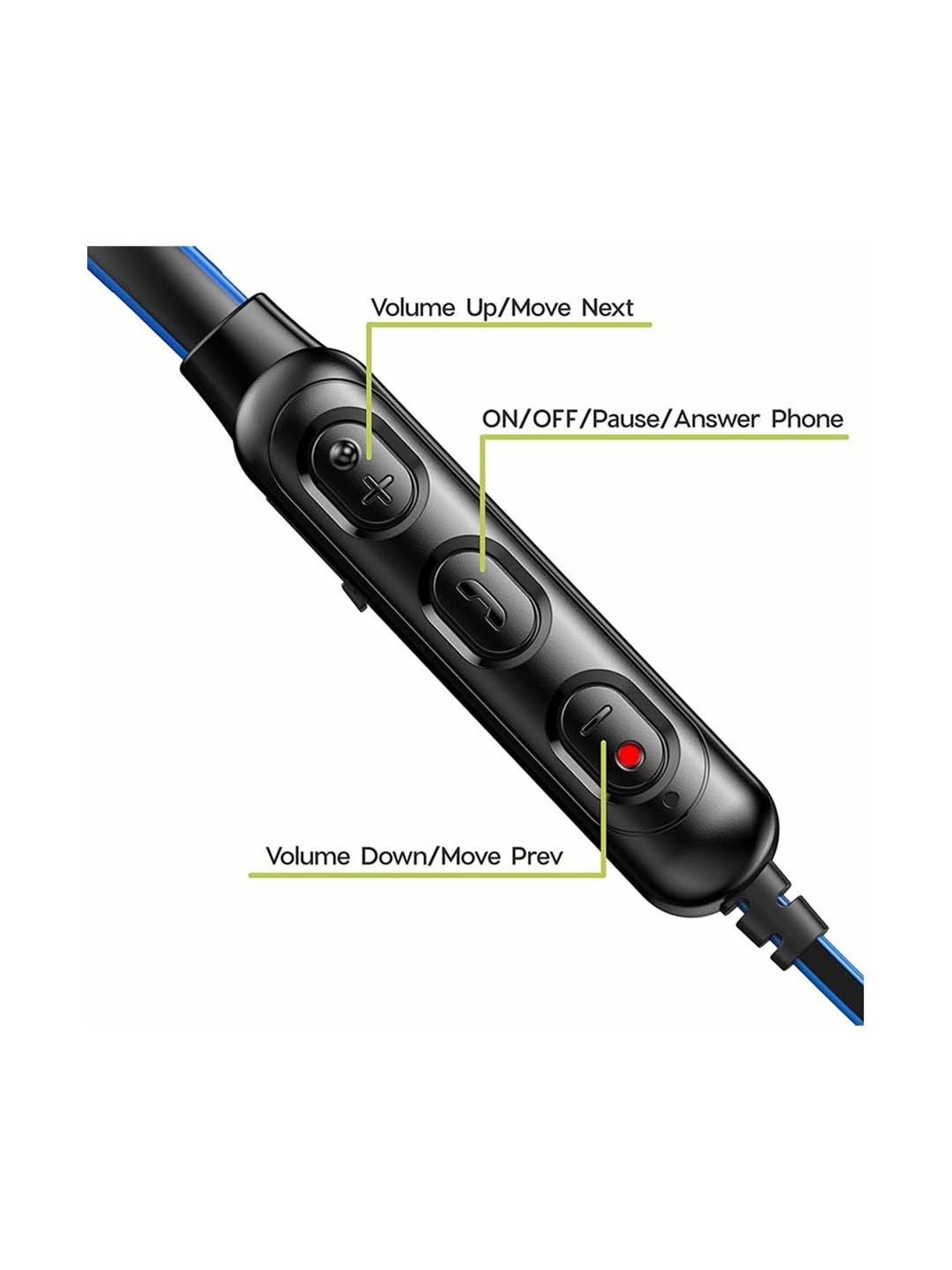 Volume Up/Move Next

ON/OFF/Pause/Answer Phone

Volume Down/Move Prev