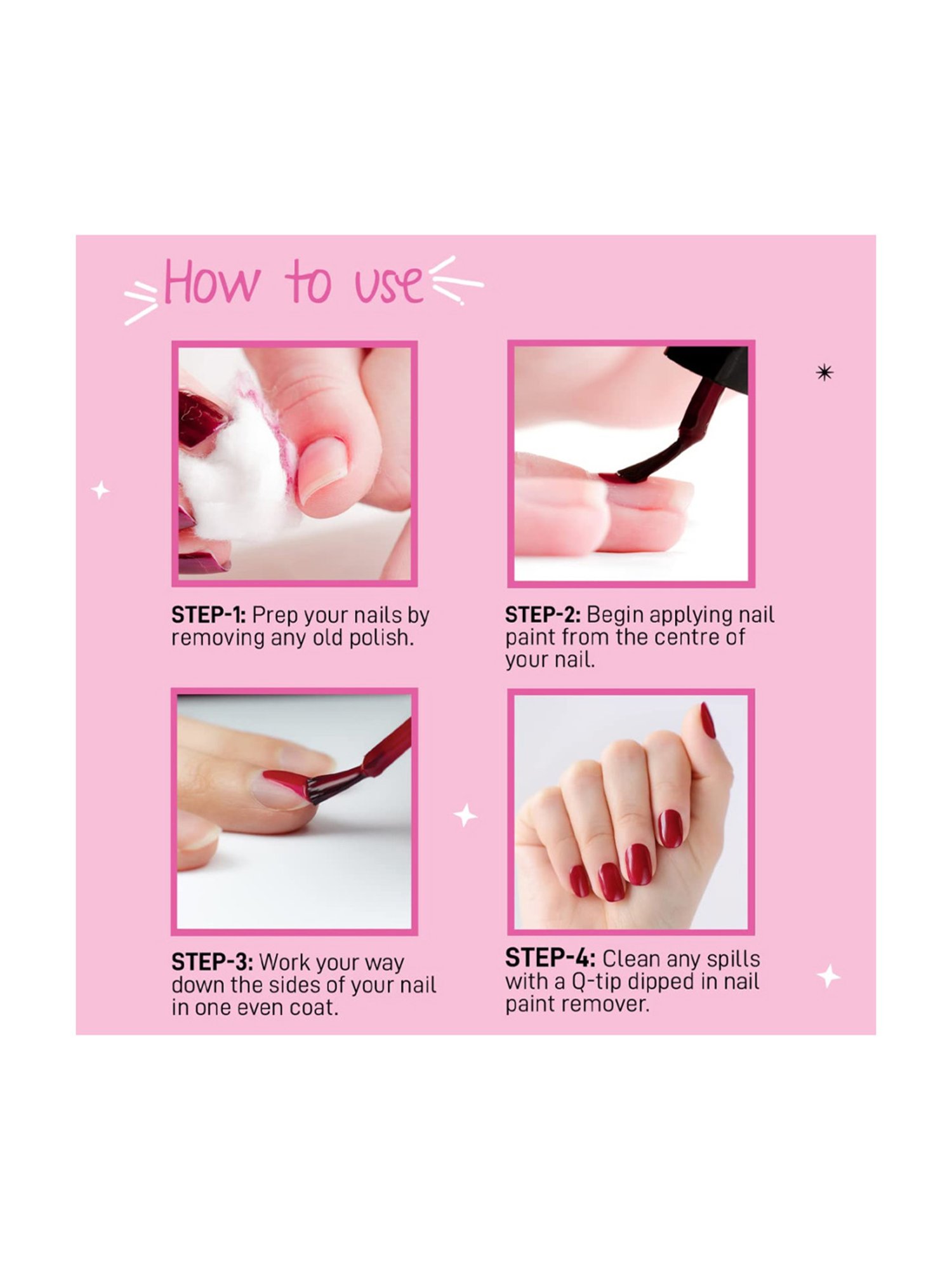 How to use

STEP-1: Prep your nails by removing any old polish.

STEP-2: Begin applying nail paint from the centre of your nail.

STEP-3: Work your way down the sides of your nail in one even coat.

STEP-4: Clean any spills with a Q-tip dipped in nail paint remover.