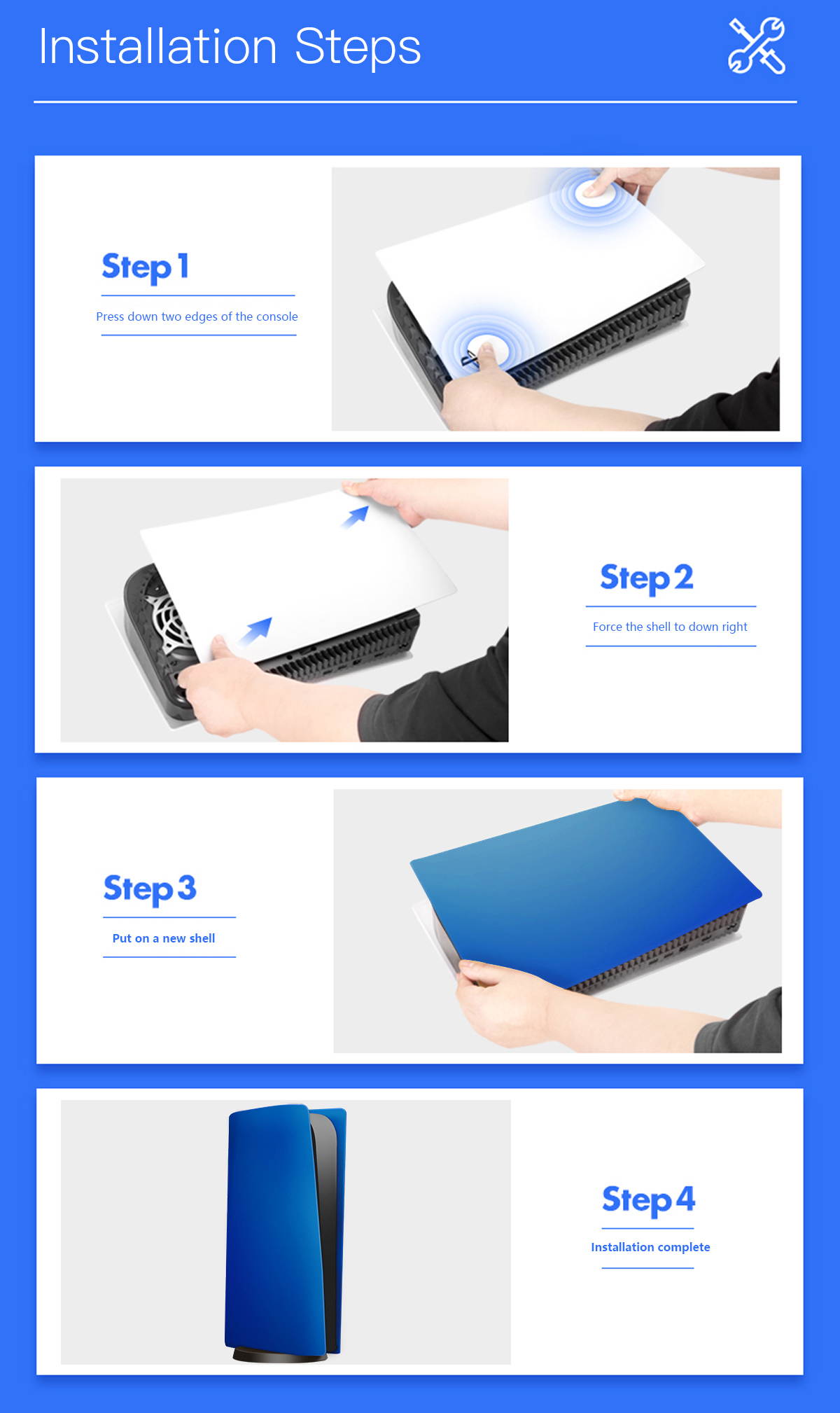 Installation Steps

Step 1

Press down two edges of the console

Step 2

Force the shell to down right

Step 3

Put on a new shell

Step 4

Installation complete