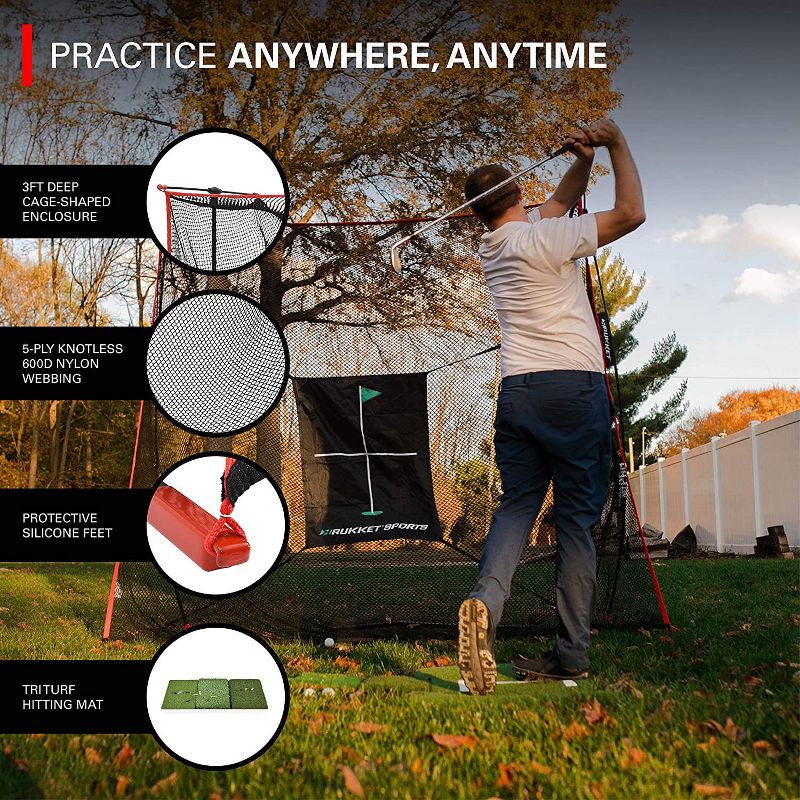 PRACTICE ANYWHERE, ANYTIME

3FT DEEP CAGE-SHAPED ENCLOSURE

5-PLY KNOTLESS 600D NYLON WEBBING

PROTECTIVE SILICONE FEET

TRITURF HITTING MAT

RUKKET SPORTS

RUKKET