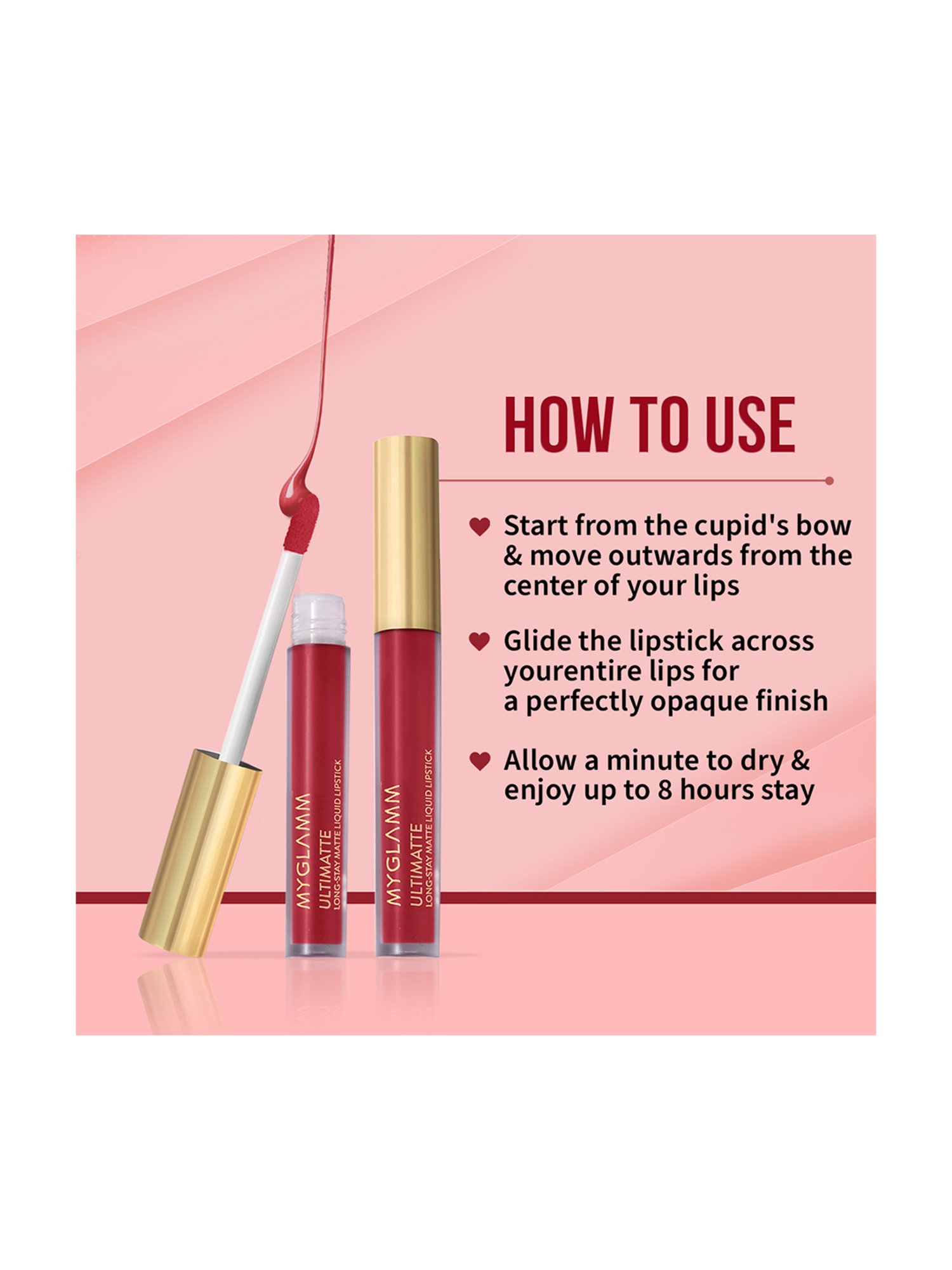 HOW TO USE

Start from the cupid's bow & move outwards from the center of your lips

Glide the lipstick across yourentire lips for a perfectly opaque finish

Allow a minute to dry & enjoy up to 8 hours stay

MYGLAMM
ULTIMATTE
LONG-STAY MATTE LIQUID LIPSTICK

MYGLAMM
ULTIMATTE
LONG-STAY MATTE LIQUID LIPSTICK