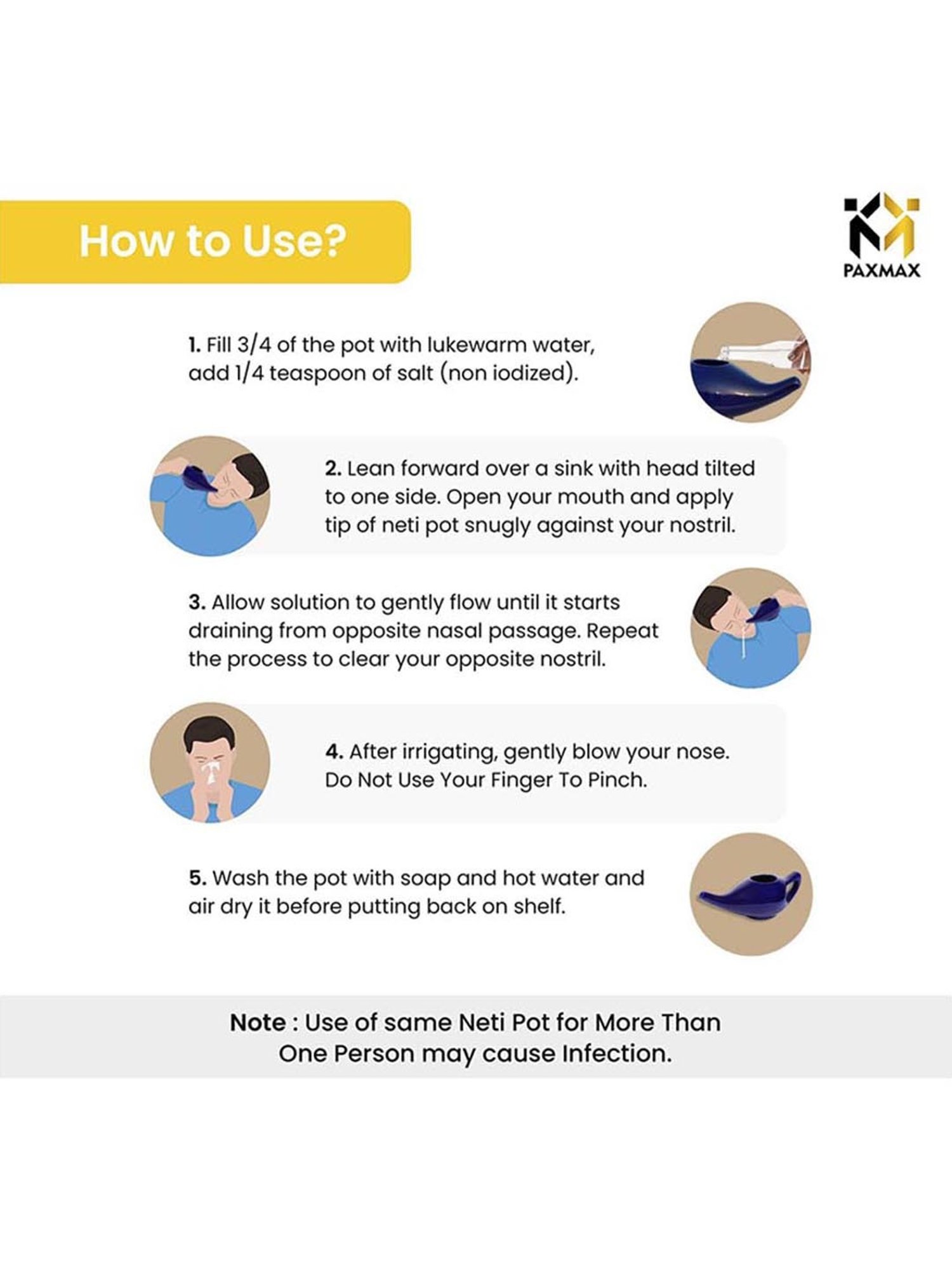 How to Use?

PAXMAX

1. Fill 3/4 of the pot with lukewarm water, add 1/4 teaspoon of salt (non iodized).

2. Lean forward over a sink with head tilted to one side. Open your mouth and apply tip of neti pot snugly against your nostril.

3. Allow solution to gently flow until it starts draining from opposite nasal passage. Repeat the process to clear your opposite nostril.

4. After irrigating, gently blow your nose. Do Not Use Your Finger To Pinch.

5. Wash the pot with soap and hot water and air dry it before putting back on shelf.

Note : Use of same Neti Pot for More Than One Person may cause Infection.