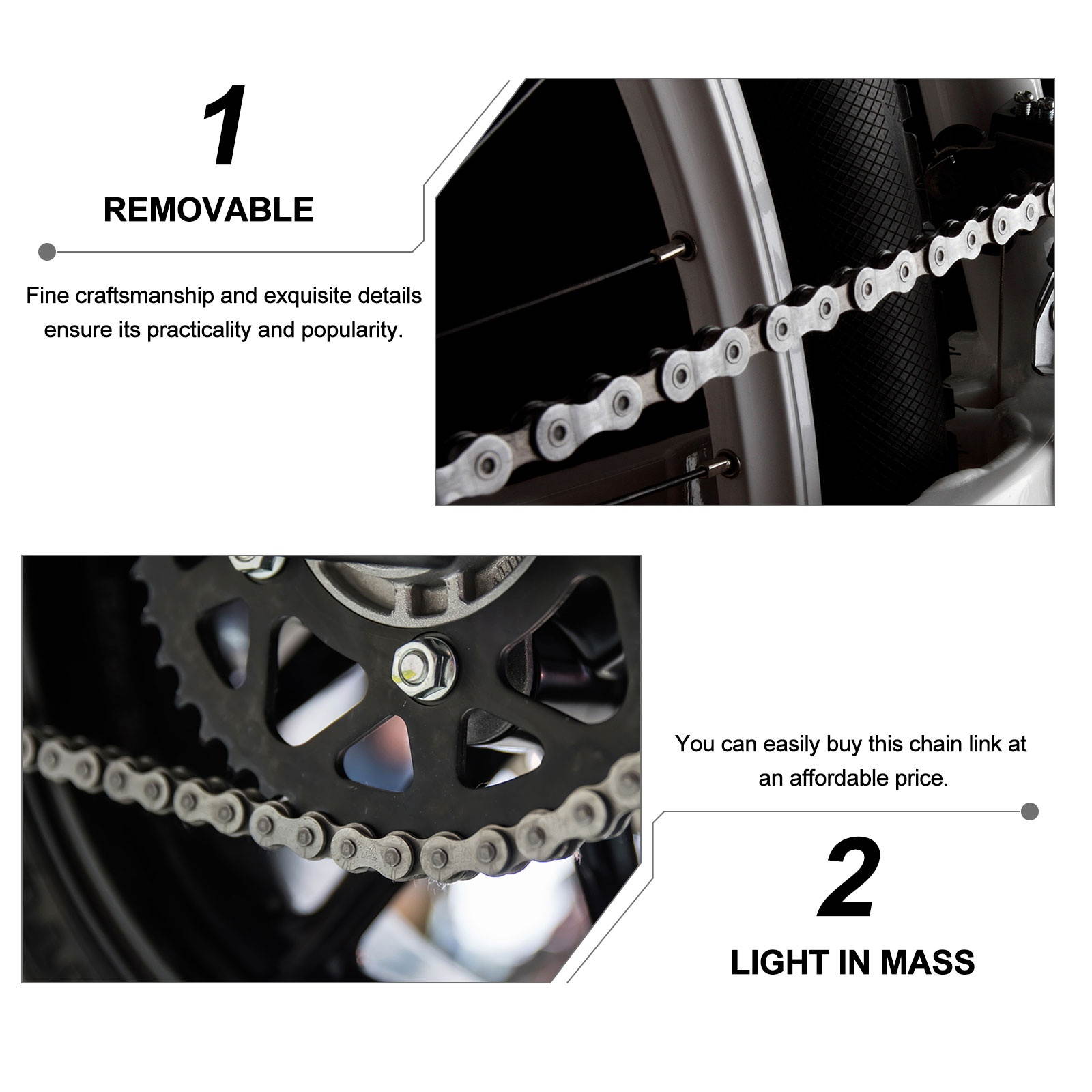 1

REMOVABLE

Fine craftsmanship and exquisite details ensure its practicality and popularity.

You can easily buy this chain link at an affordable price.

2

LIGHT IN MASS