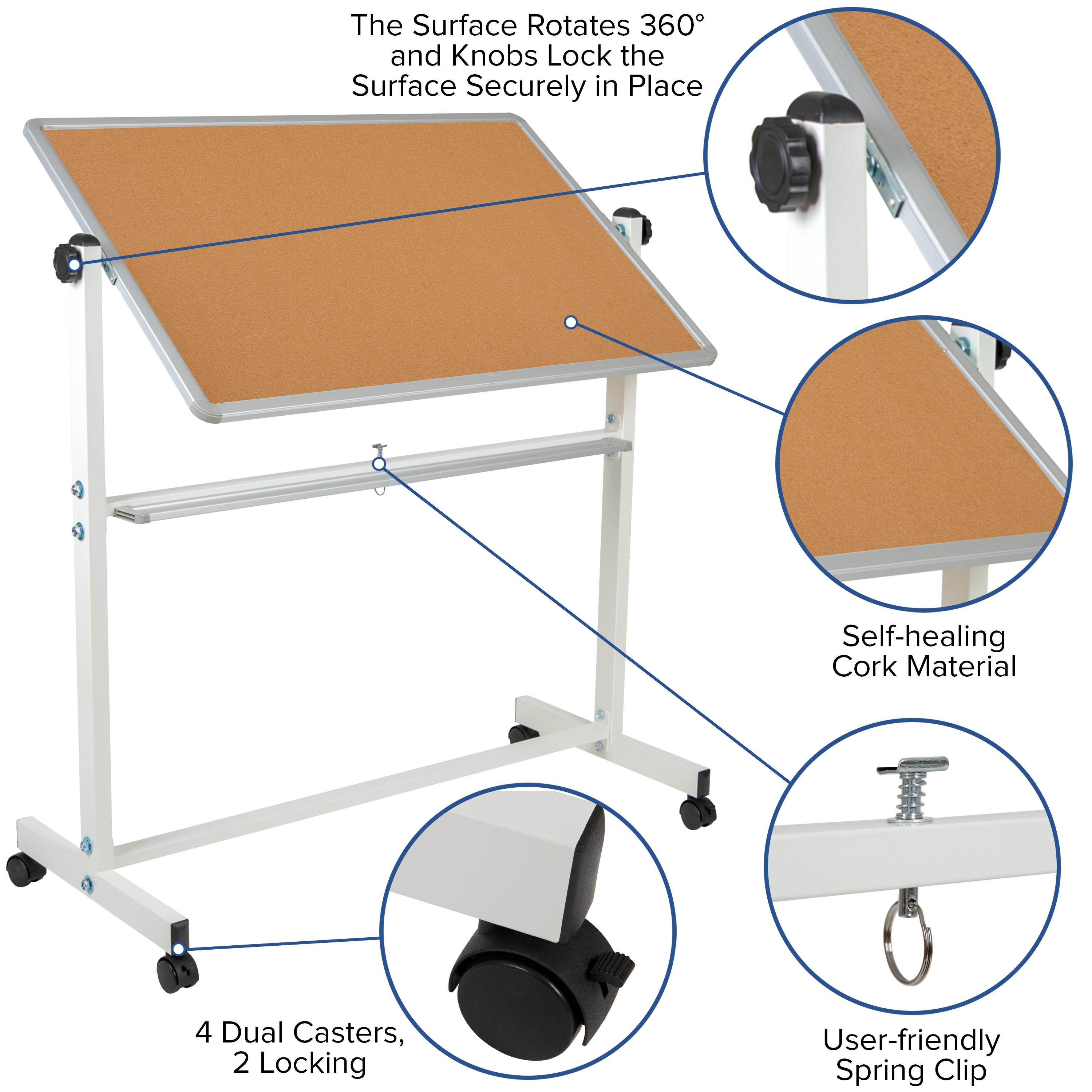 The Surface Rotates 360° and Knobs Lock the Surface Securely in Place

Self-healing Cork Material

4 Dual Casters, 2 Locking

User-friendly Spring Clip