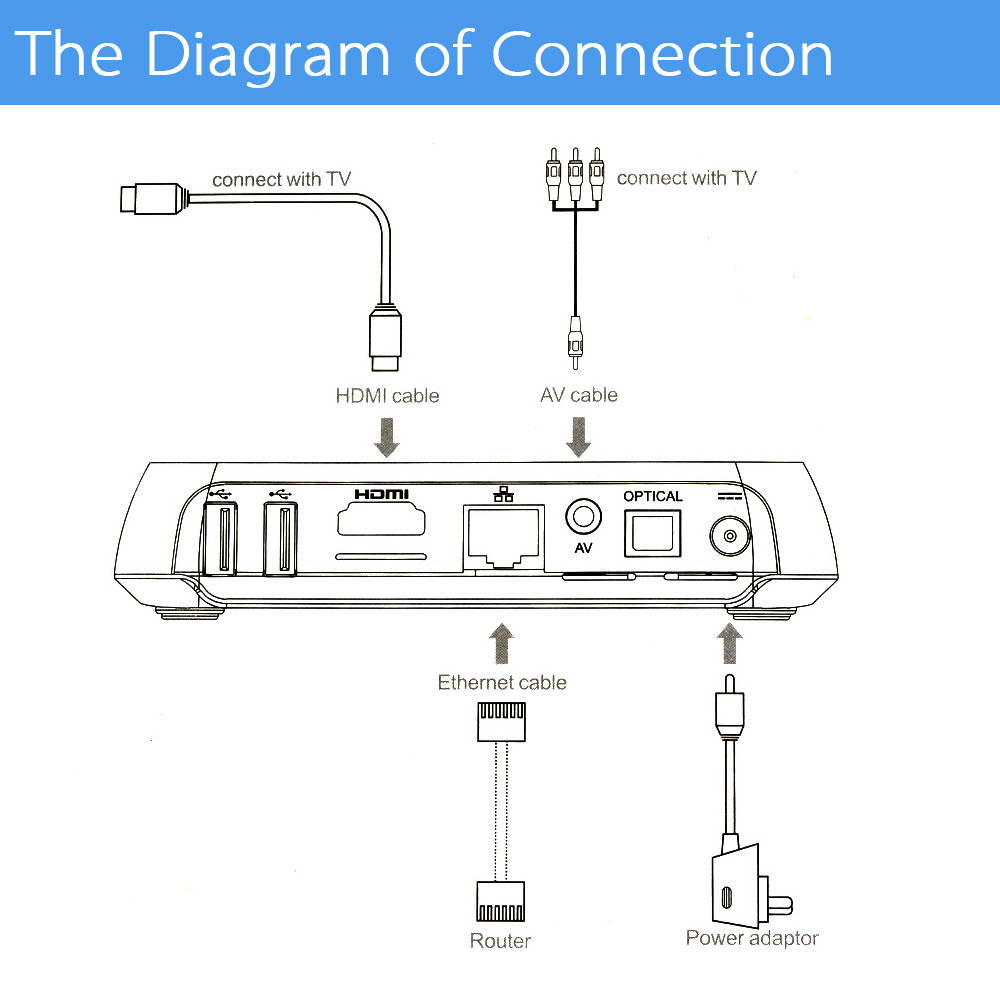 The Diagram of Connection

connect with TV

connect with TV

HDMI cable

AV cable

HDMI

OPTICAL

AV

Ethernet cable

Router

Power adaptor