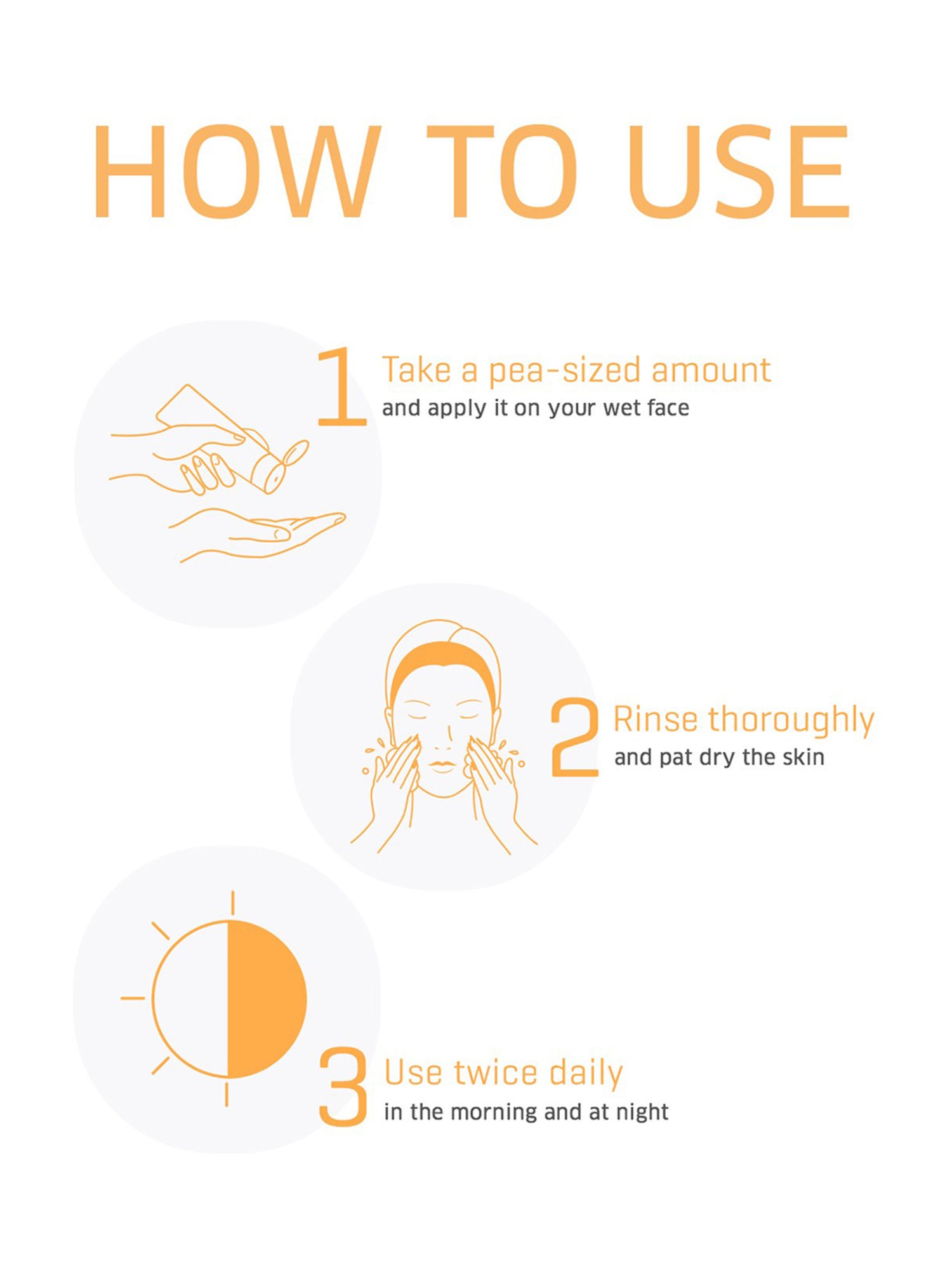 HOW TO USE

1 Take a pea-sized amount
and apply it on your wet face

2 Rinse thoroughly
and pat dry the skin

3 Use twice daily
in the morning and at night