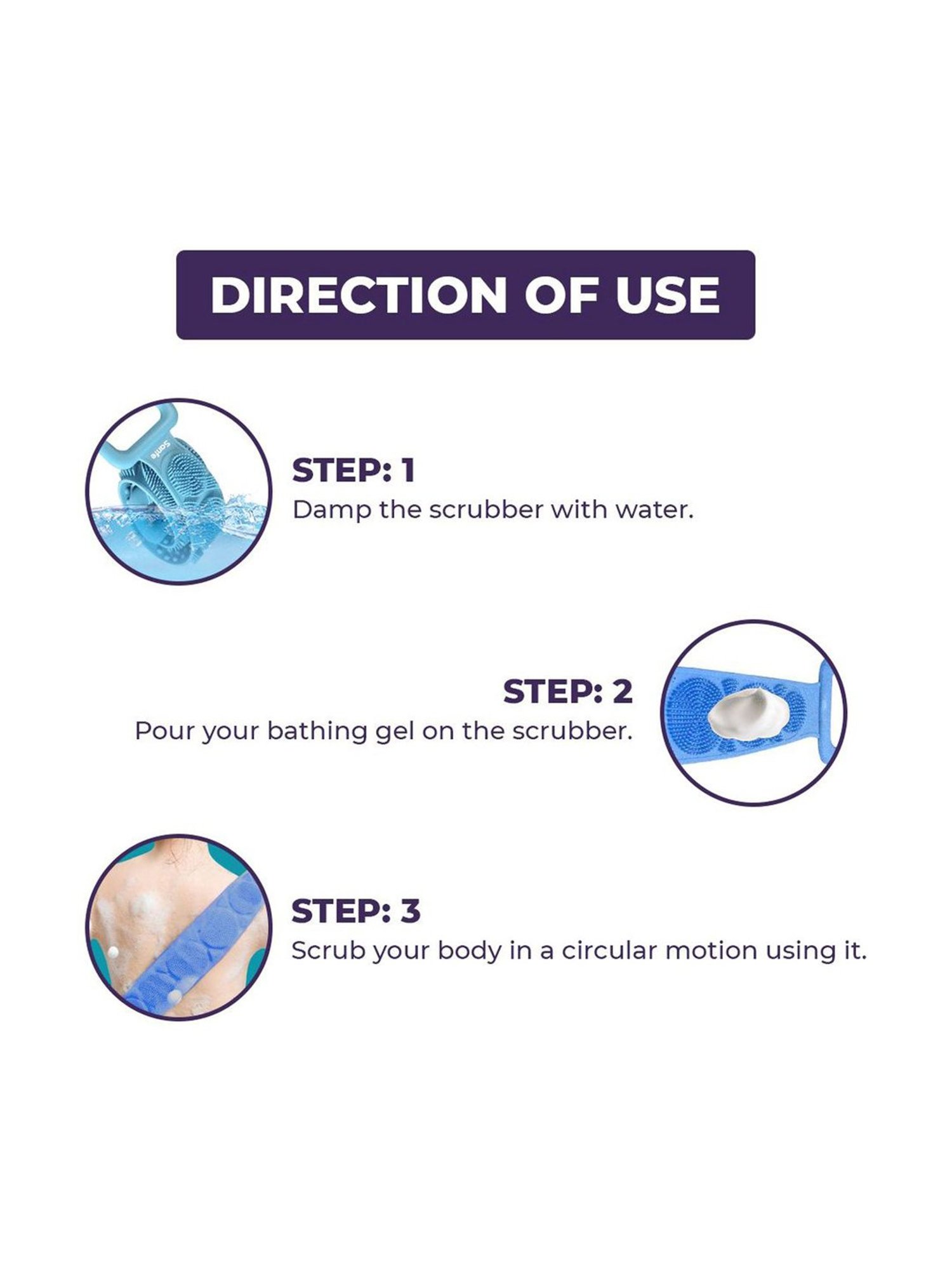 DIRECTION OF USE

Sanfe

STEP: 1
Damp the scrubber with water.

STEP: 2
Pour your bathing gel on the scrubber.

STEP: 3
Scrub your body in a circular motion using it.