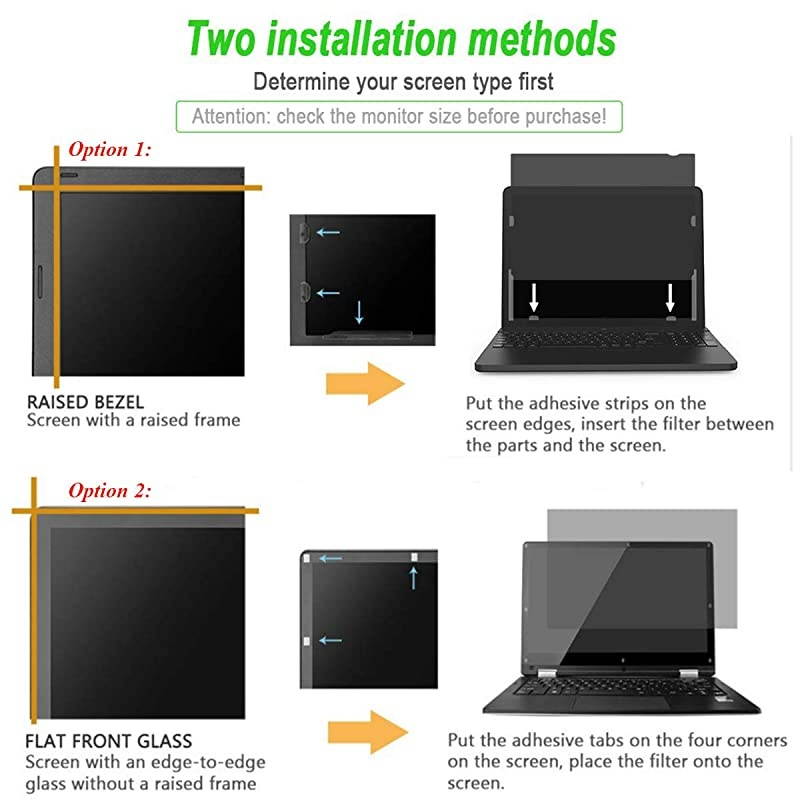 Two installation methods

Determine your screen type first

Attention: check the monitor size before purchase!

Option 1:

RAISED BEZEL
Screen with a raised frame

Put the adhesive strips on the screen edges, insert the filter between the parts and the screen.

Option 2:

FLAT FRONT GLASS
Screen with an edge-to-edge glass without a raised frame

Put the adhesive tabs on the four corners on the screen, place the filter onto the screen.