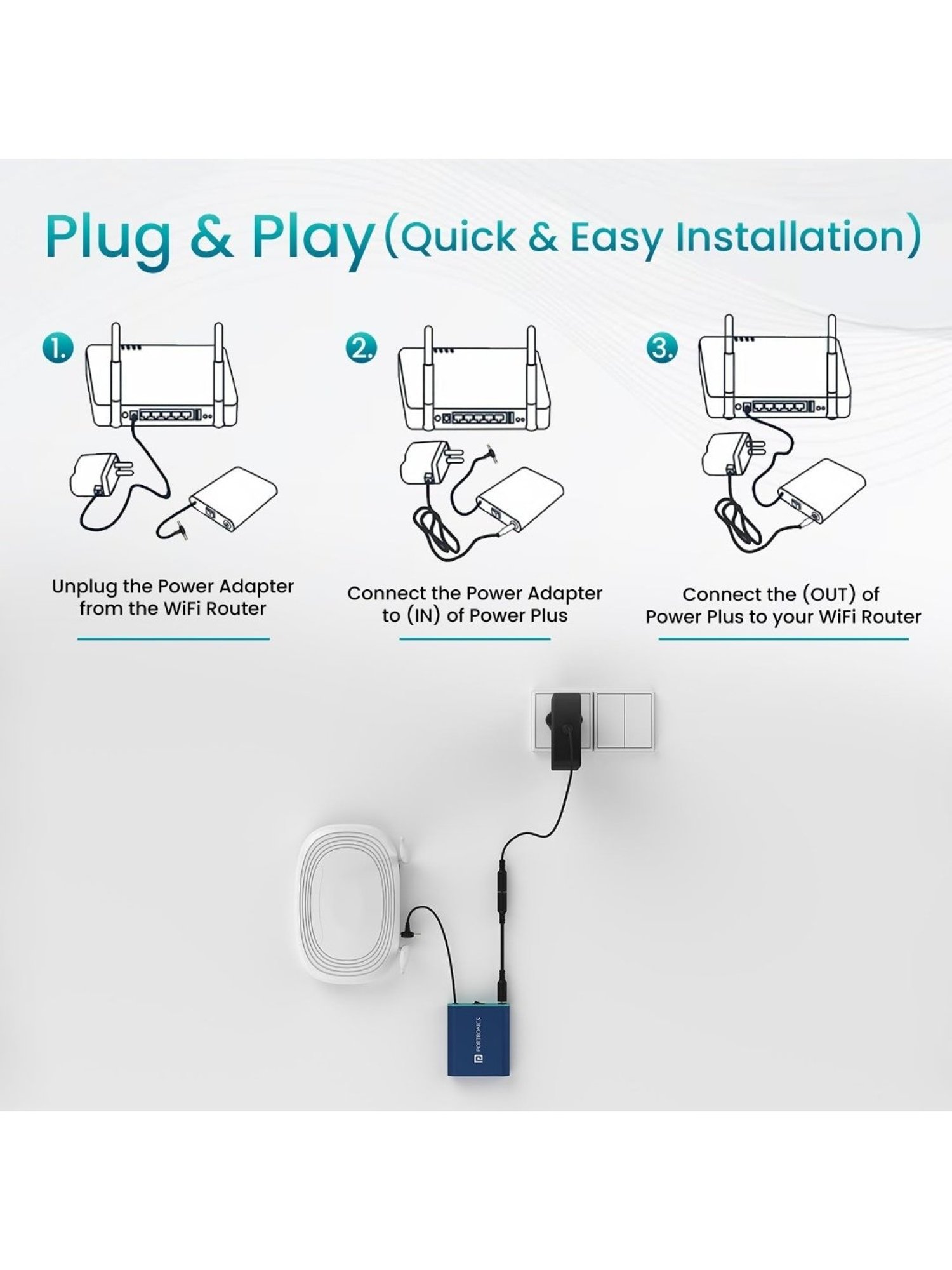 Plug & Play (Quick & Easy Installation)

1.

Unplug the Power Adapter from the WiFi Router

2.

Connect the Power Adapter to (IN) of Power Plus

3.

Connect the (OUT) of Power Plus to your WiFi Router

PORTRONICS