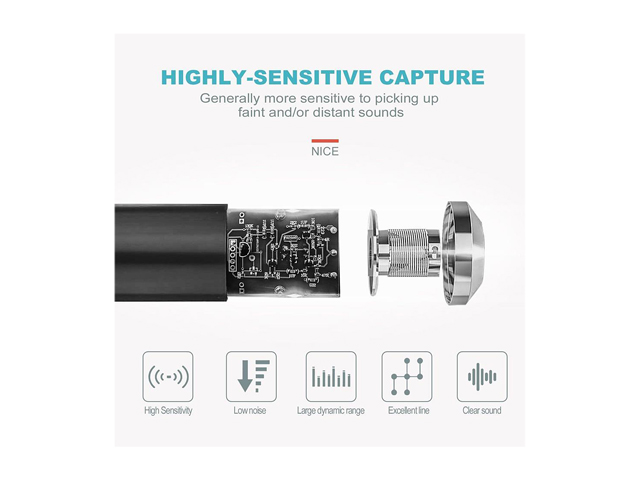 HIGHLY-SENSITIVE CAPTURE

Generally more sensitive to picking up faint and/or distant sounds

NICE

High Sensitivity

Low noise

Large dynamic range

Excellent line

Clear sound