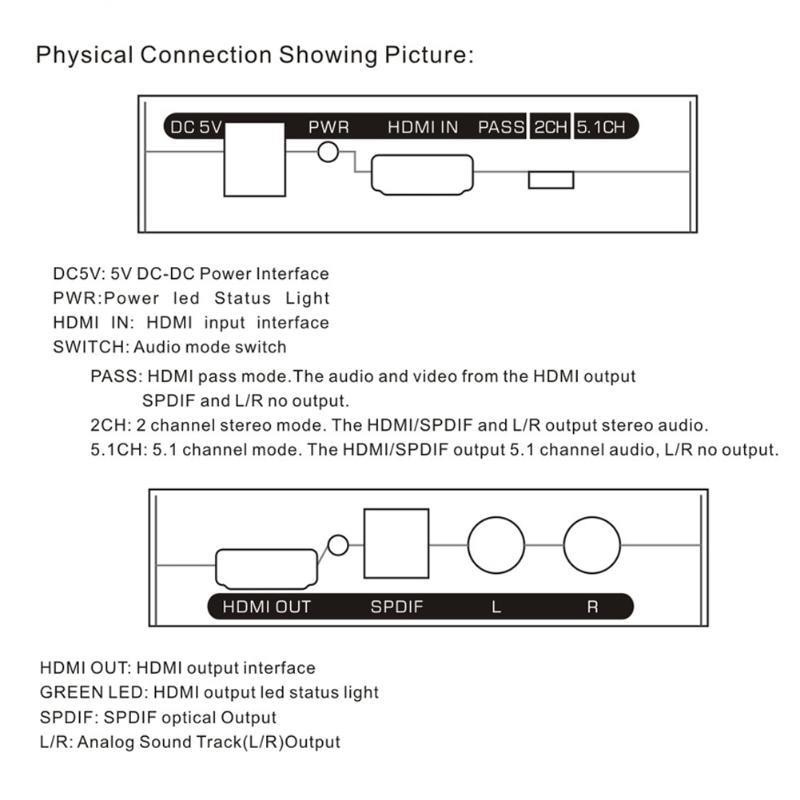 Physical Connection Showing Picture:

DC 5V PWR HDMI IN PASS 2CH 5.1CH

DC5V: 5V DC-DC Power Interface
PWR:Power led Status Light
HDMI IN: HDMI input interface
SWITCH: Audio mode switch

PASS: HDMI pass mode.The audio and video from the HDMI output SPDIF and L/R no output.
2CH: 2 channel stereo mode. The HDMI/SPDIF and L/R output stereo audio.
5.1CH: 5.1 channel mode. The HDMI/SPDIF output 5.1 channel audio, L/R no output.

HDMI OUT SPDIF L R

HDMI OUT: HDMI output interface
GREEN LED: HDMI output led status light
SPDIF: SPDIF optical Output
L/R: Analog Sound Track(L/R)Output