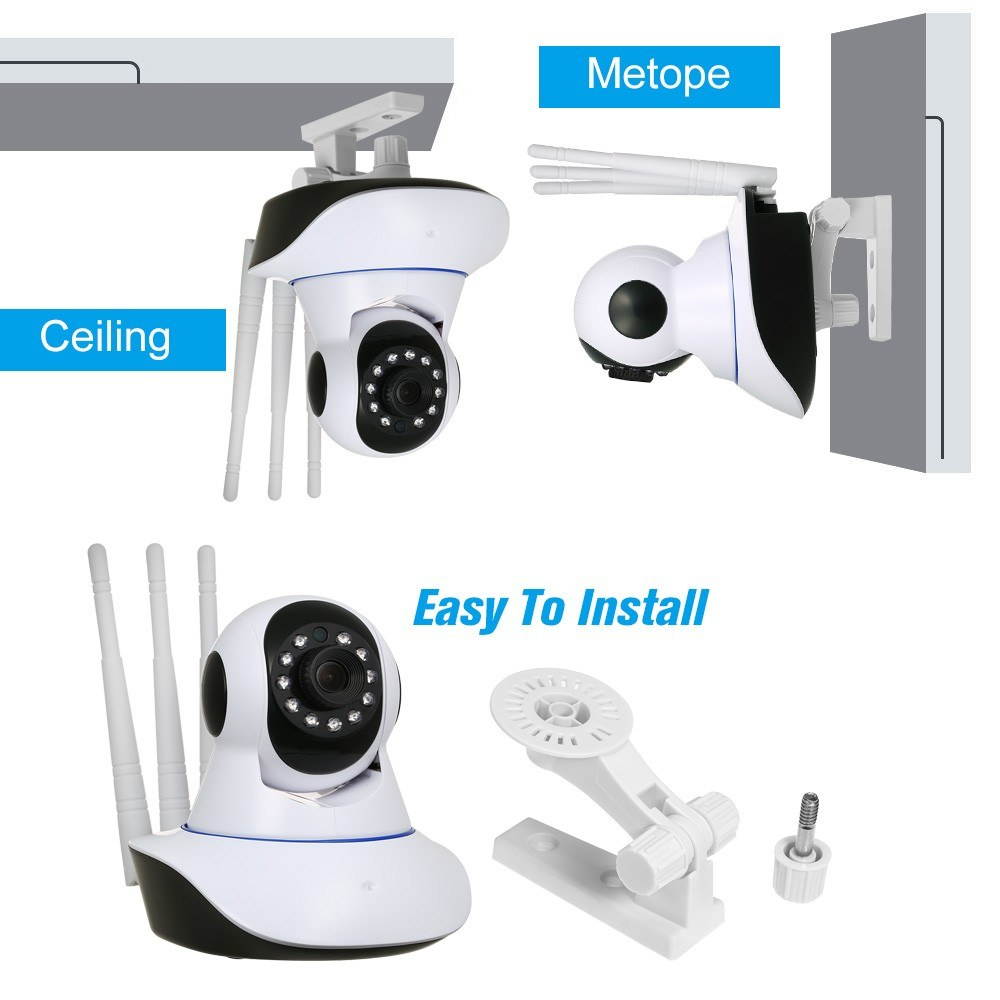 Metope

Ceiling

Easy To Install