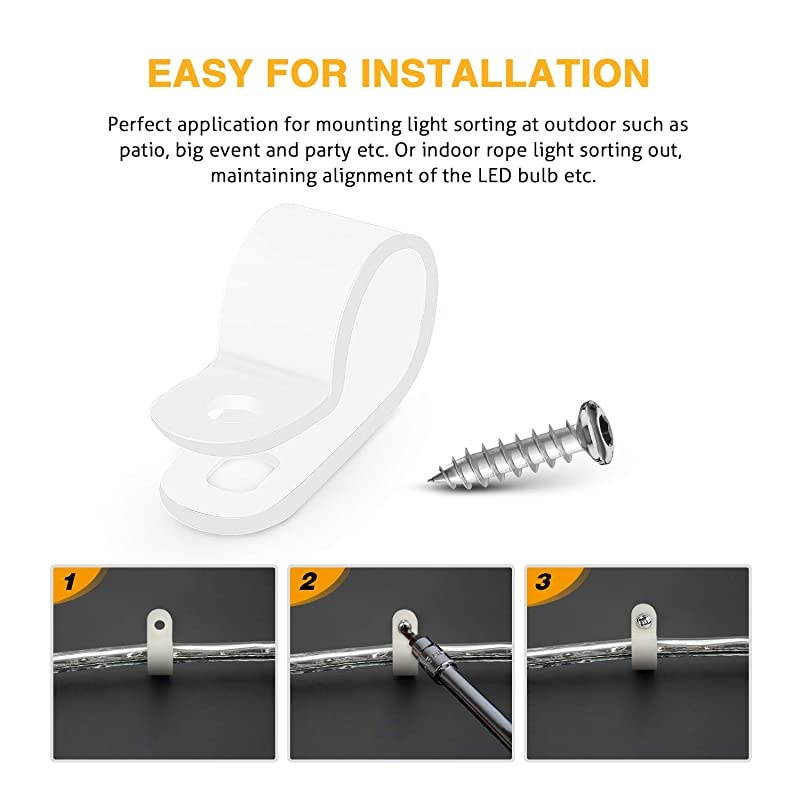 EASY FOR INSTALLATION

Perfect application for mounting light sorting at outdoor such as patio, big event and party etc. Or indoor rope light sorting out, maintaining alignment of the LED bulb etc.

1

2

3