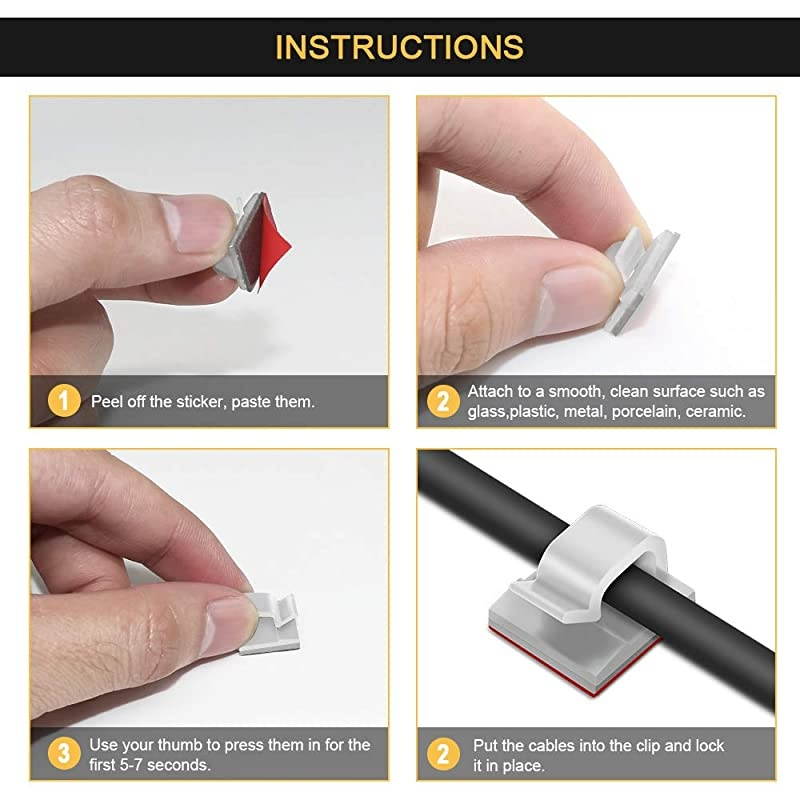 INSTRUCTIONS

1 Peel off the sticker, paste them.

2 Attach to a smooth, clean surface such as glass,plastic, metal, porcelain, ceramic.

3 Use your thumb to press them in for the first 5-7 seconds.

2 Put the cables into the clip and lock it in place.