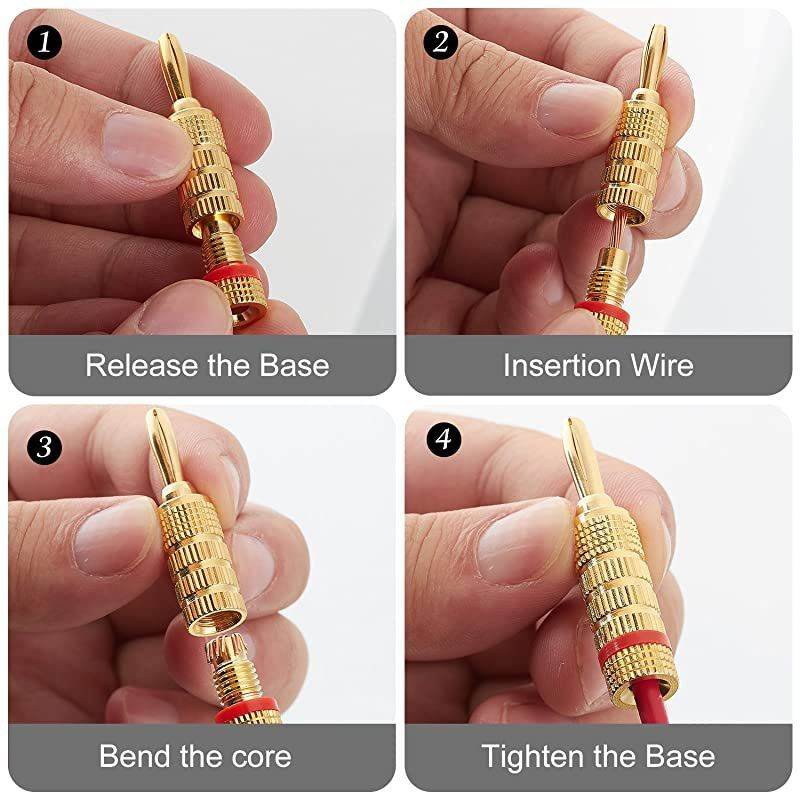 1

Release the Base

2

Insertion Wire

3

Bend the core

4

Tighten the Base