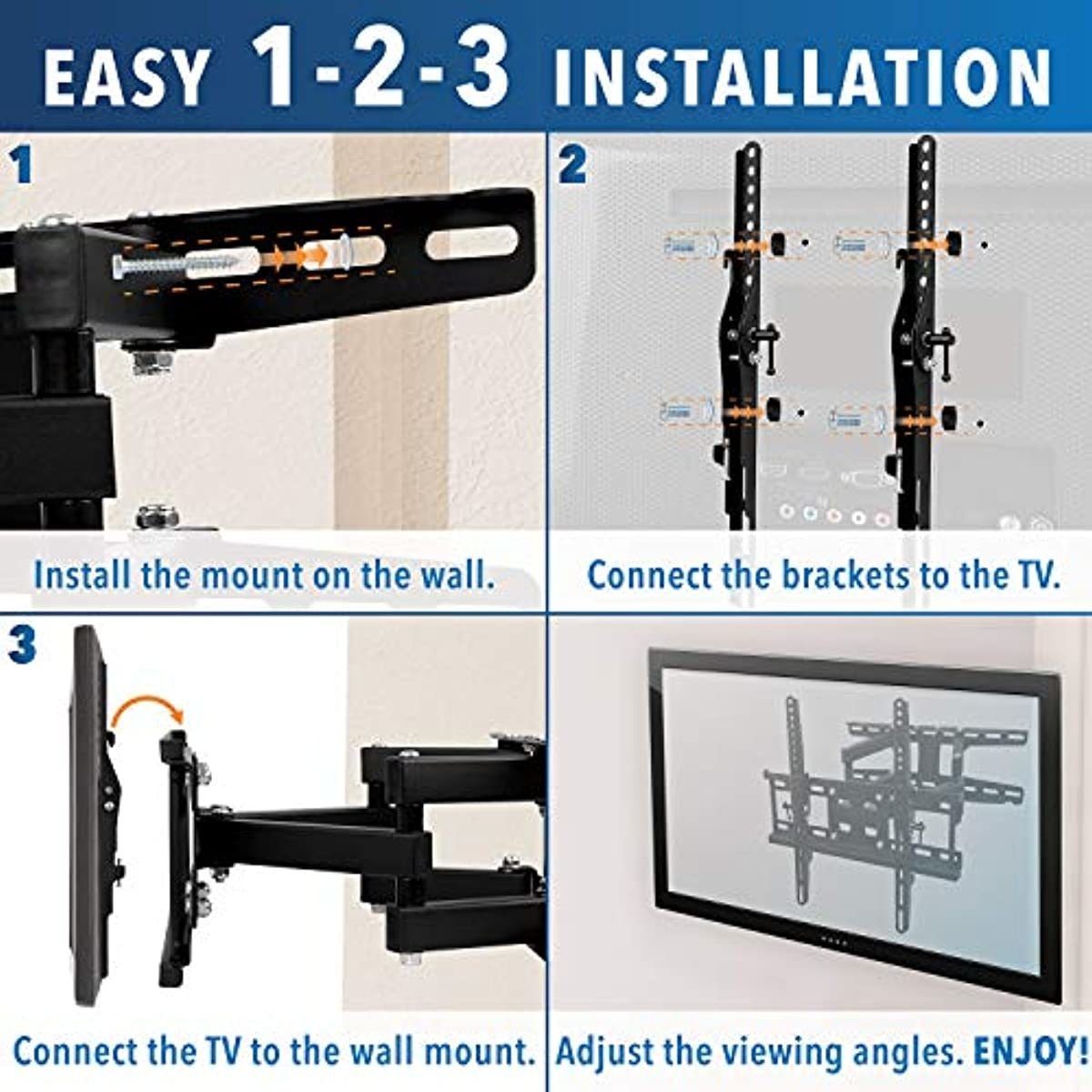 EASY 1-2-3 INSTALLATION

1

Install the mount on the wall.

2

Connect the brackets to the TV.

3

Connect the TV to the wall mount.

Adjust the viewing angles. ENJOY!