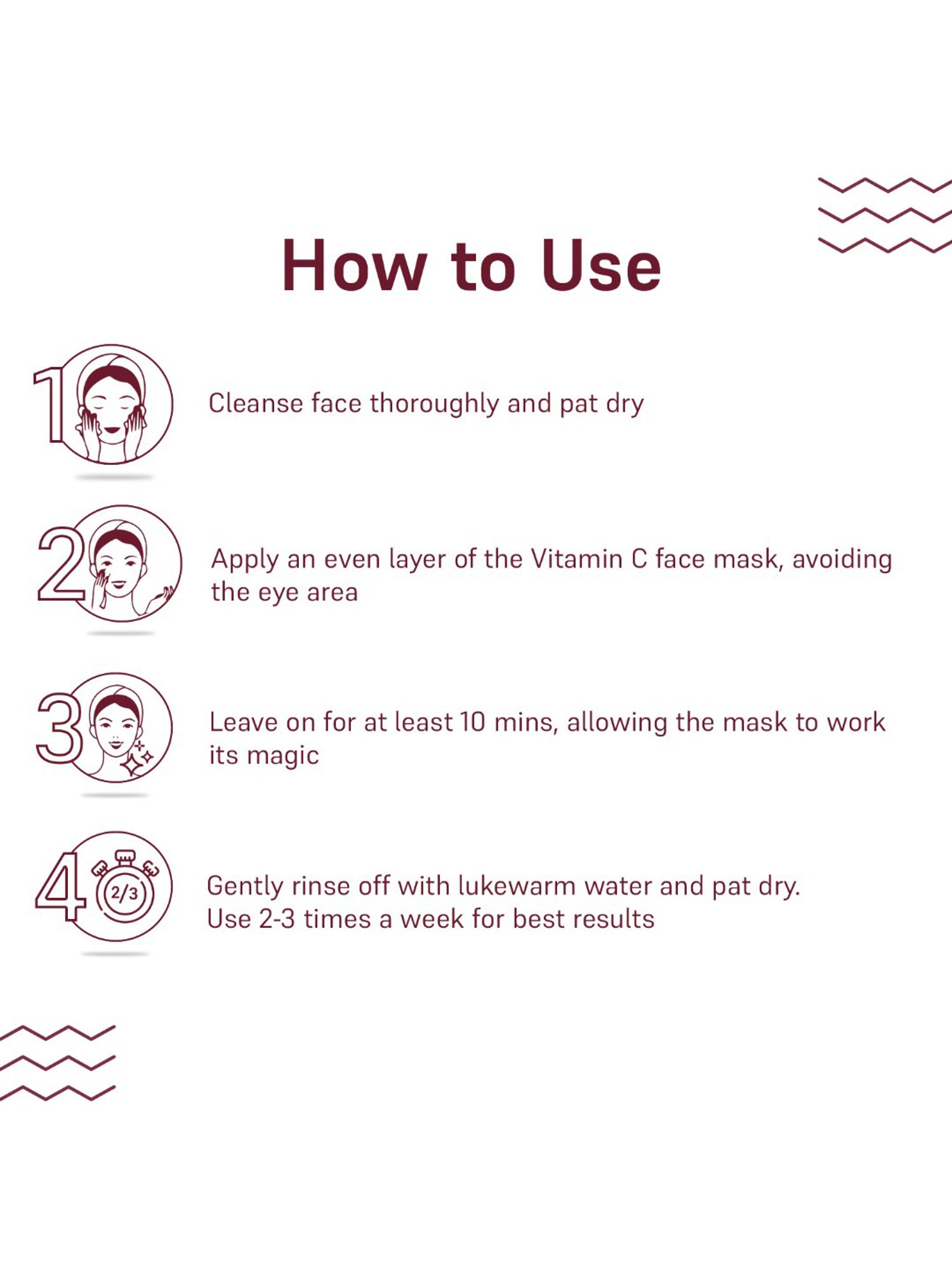 How to Use

1 Cleanse face thoroughly and pat dry

2 Apply an even layer of the Vitamin C face mask, avoiding the eye area

3 Leave on for at least 10 mins, allowing the mask to work its magic

4 2/3 Gently rinse off with lukewarm water and pat dry. Use 2-3 times a week for best results