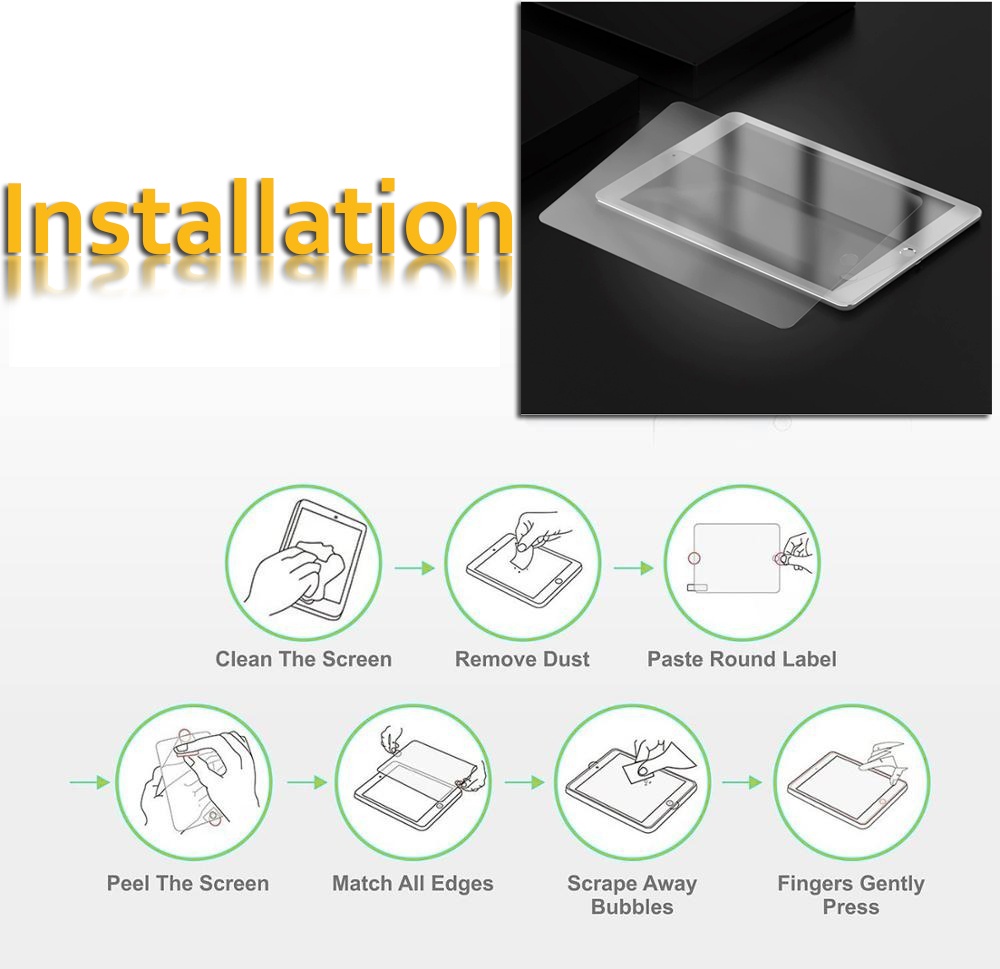 Installation

Clean The Screen

Remove Dust

Paste Round Label

Peel The Screen

Match All Edges

Scrape Away Bubbles

Fingers Gently Press