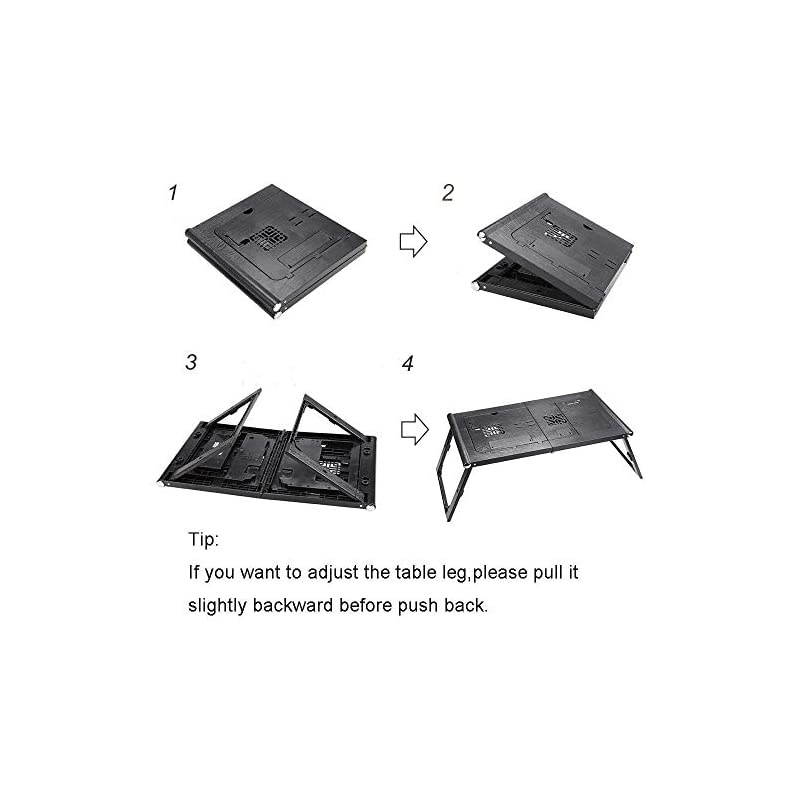 1

2

3

4

Tip:

If you want to adjust the table leg,please pull it slightly backward before push back.