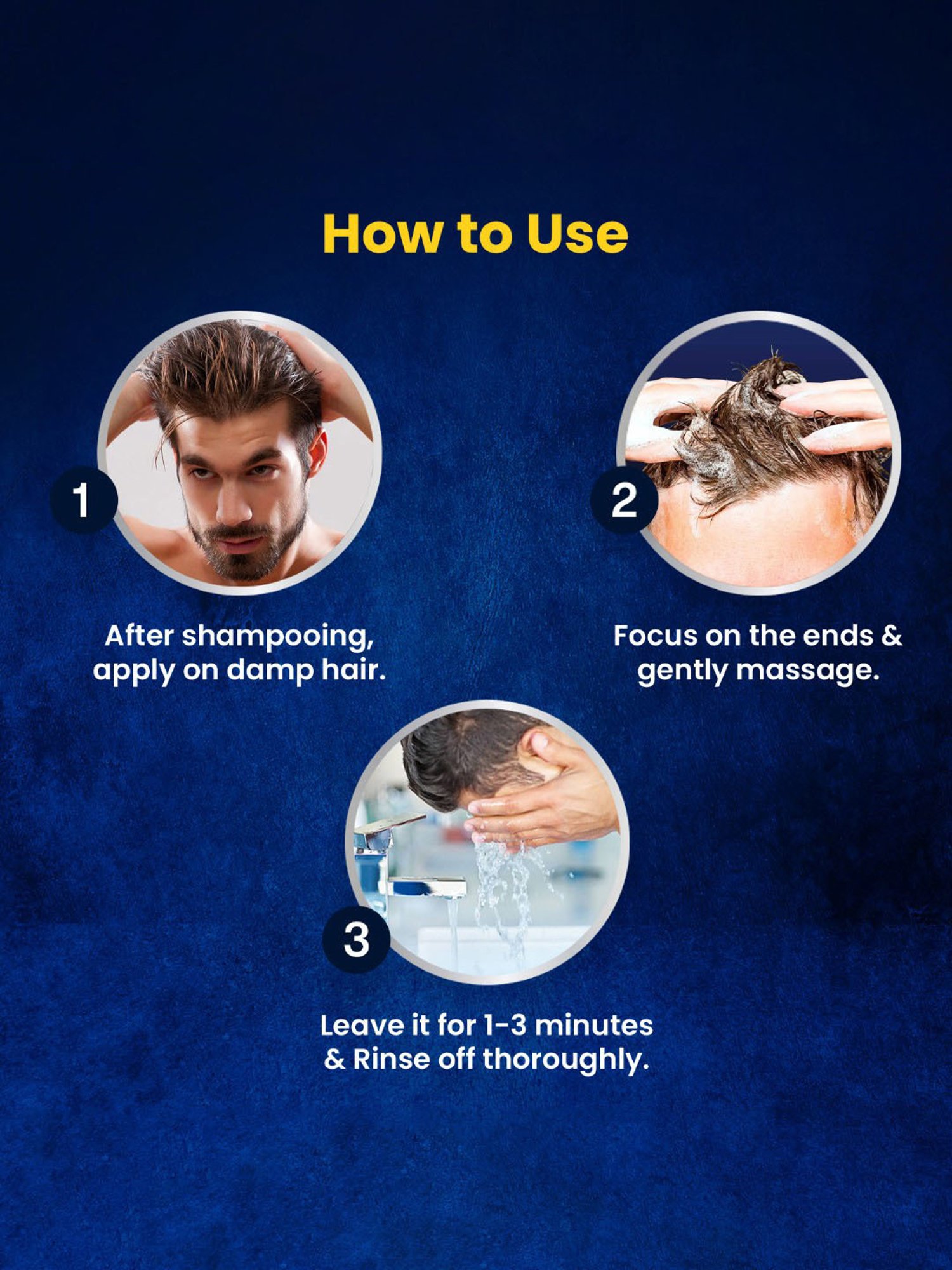 How to Use

1

After shampooing, apply on damp hair.

2

Focus on the ends & gently massage.

3

Leave it for 1-3 minutes & Rinse off thoroughly.