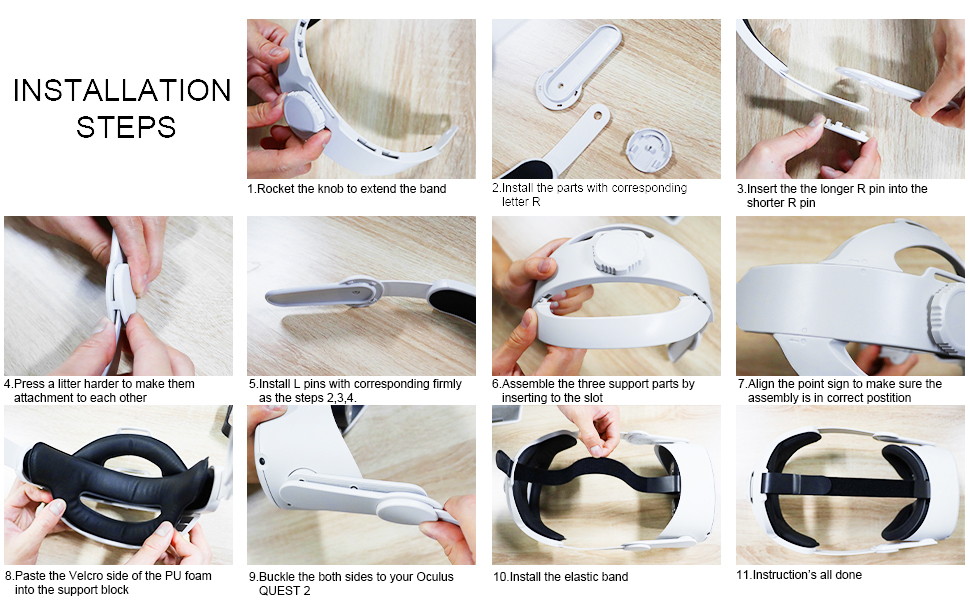 INSTALLATION STEPS

1.Rocket the knob to extend the band

2.Install the parts with corresponding letter R

3.Insert the the longer R pin into the shorter R pin

4.Press a litter harder to make them attachment to each other

5.Install L pins with corresponding firmly as the steps 2,3,4.

6.Assemble the three support parts by inserting to the slot

7.Align the point sign to make sure the assembly is in correct postition

8.Paste the Velcro side of the PU foam into the support block

9.Buckle the both sides to your Oculus QUEST 2

10.Install the elastic band

11.Instruction's all done