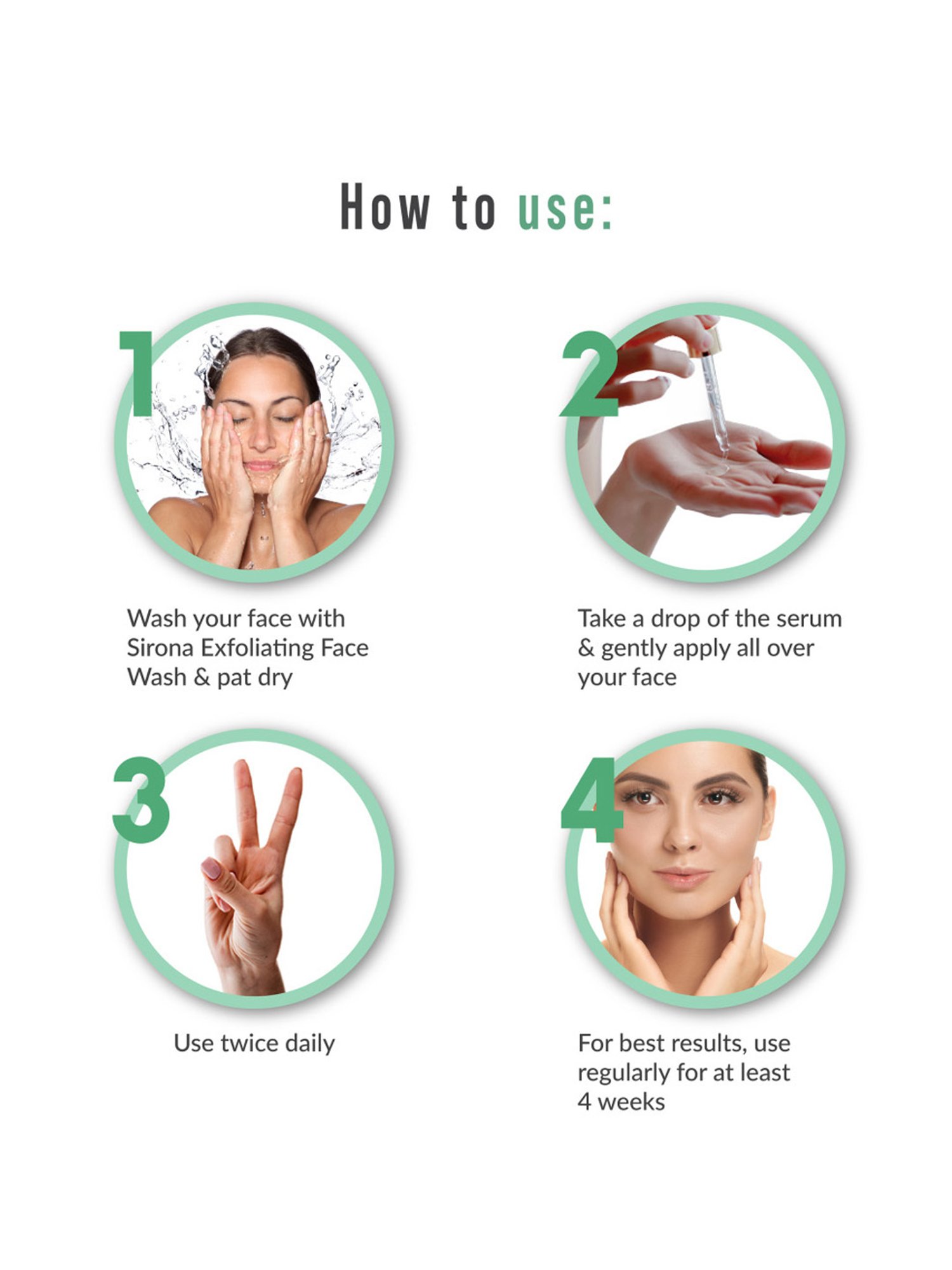 How to use:

1

Wash your face with Sirona Exfoliating Face Wash & pat dry

2

Take a drop of the serum & gently apply all over your face

3

Use twice daily

4

For best results, use regularly for at least 4 weeks