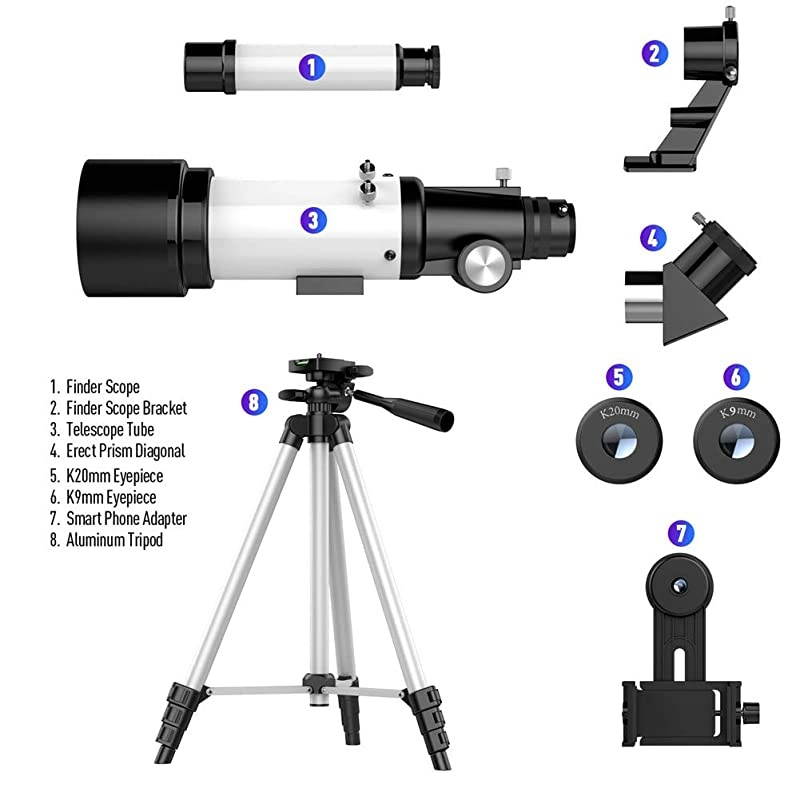 1

2

3

4

1. Finder Scope
2. Finder Scope Bracket
3. Telescope Tube
4. Erect Prism Diagonal
5. K20mm Eyepiece
6. K9mm Eyepiece
7. Smart Phone Adapter
8. Aluminum Tripod

8

5

6

K20mm

K9mm

7